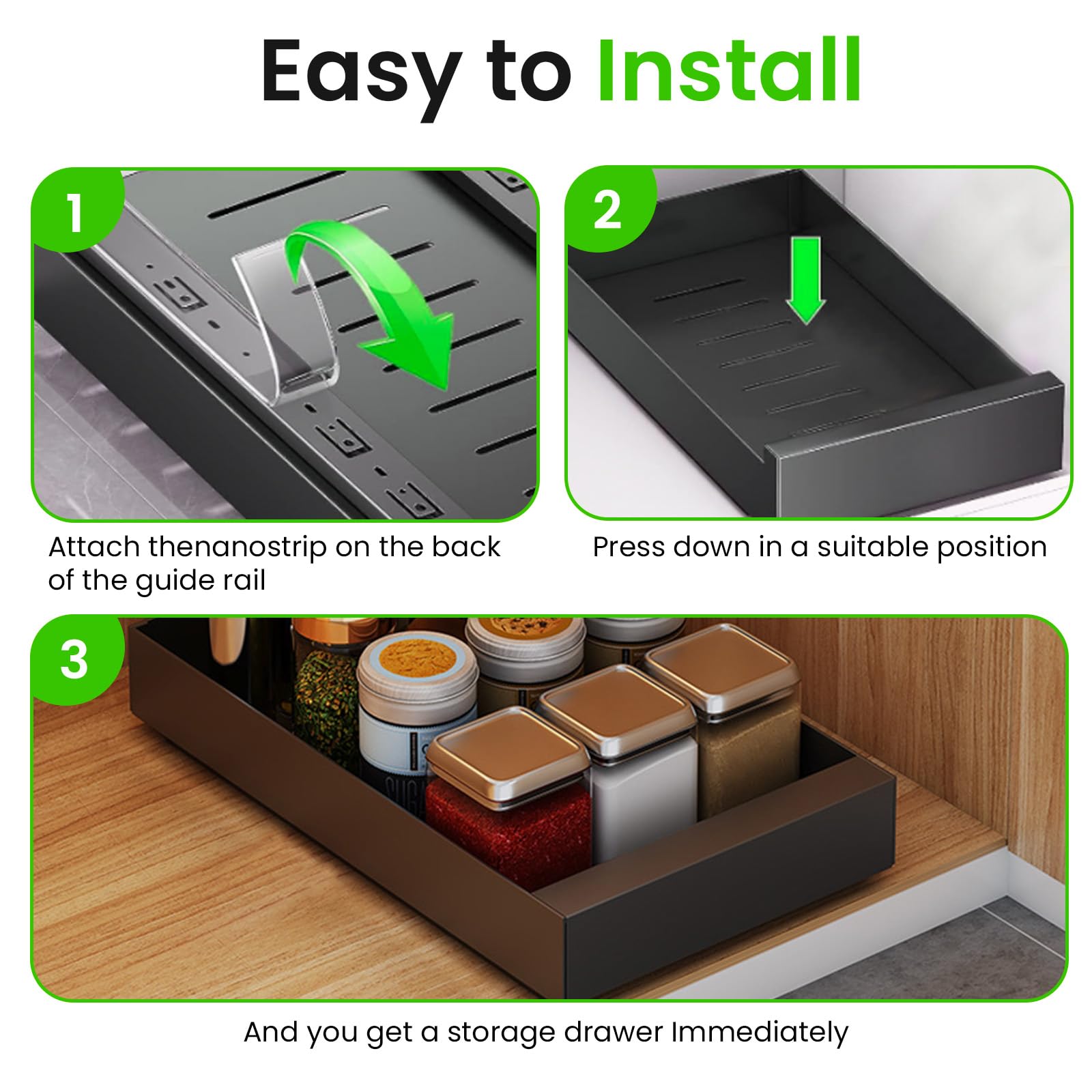 Easy to Install

1

Attach thenanostrip on the back of the guide rail

2

Press down in a suitable position

3

And you get a storage drawer Immediately