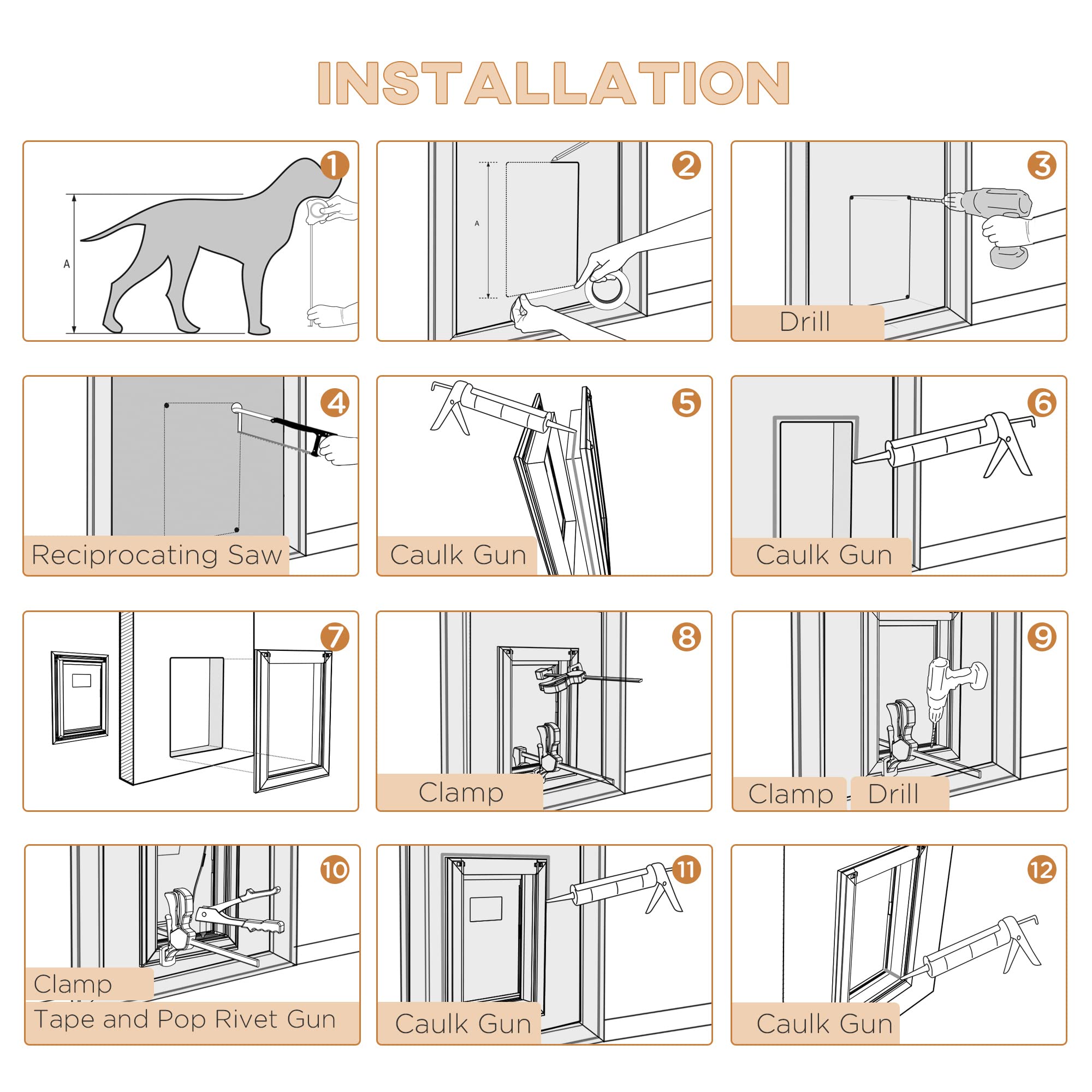 INSTALLATION

1
A

2
A

3
Drill

4
Reciprocating Saw

5
Caulk Gun

6
Caulk Gun

7

8
Clamp

9
Clamp
Drill

10
Clamp
Tape and Pop Rivet Gun

11
Caulk Gun

12
Caulk Gun