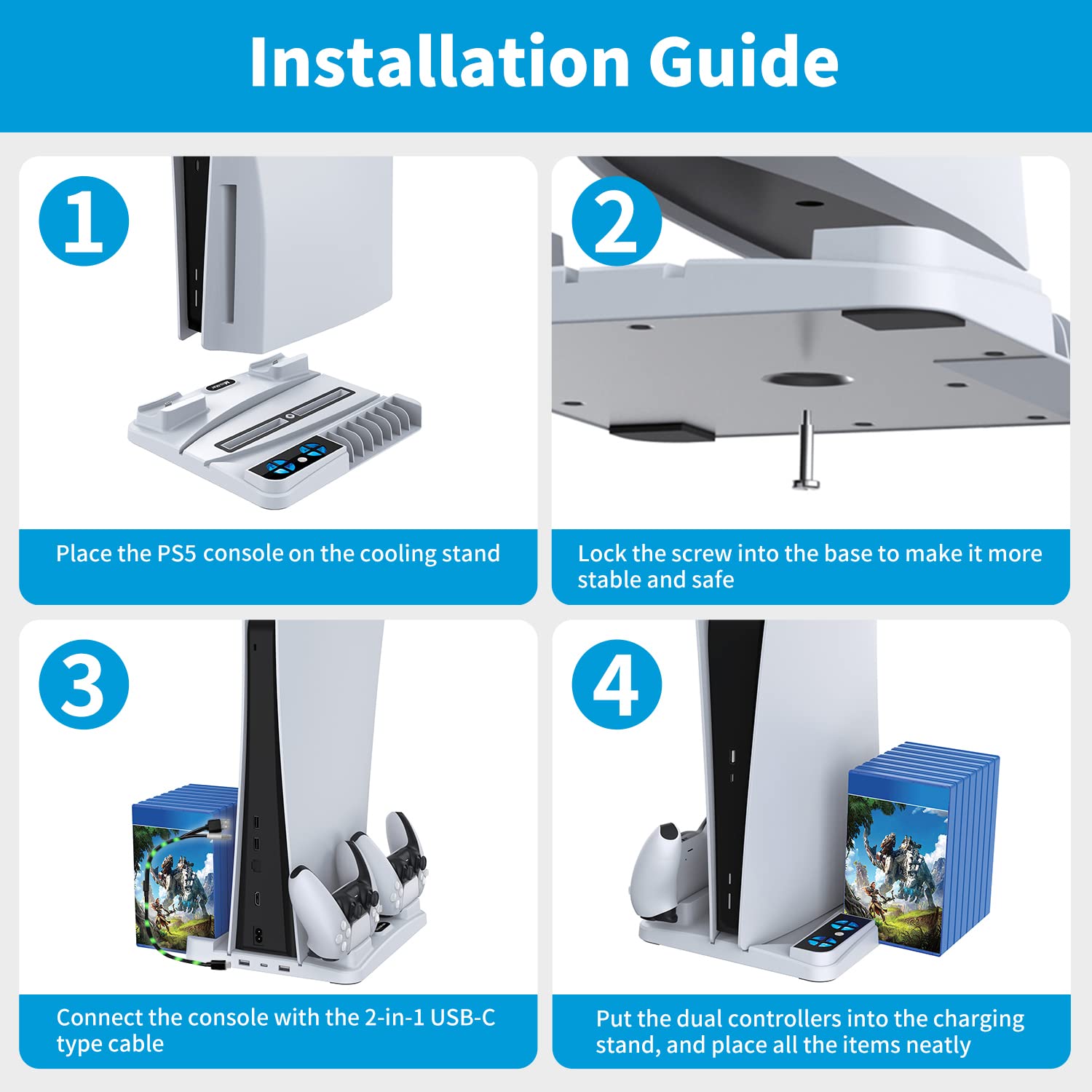 Installation Guide

1

Place the PS5 console on the cooling stand

2

Lock the screw into the base to make it more stable and safe

3

Connect the console with the 2-in-1 USB-C type cable

4

Put the dual controllers into the charging stand, and place all the items neatly