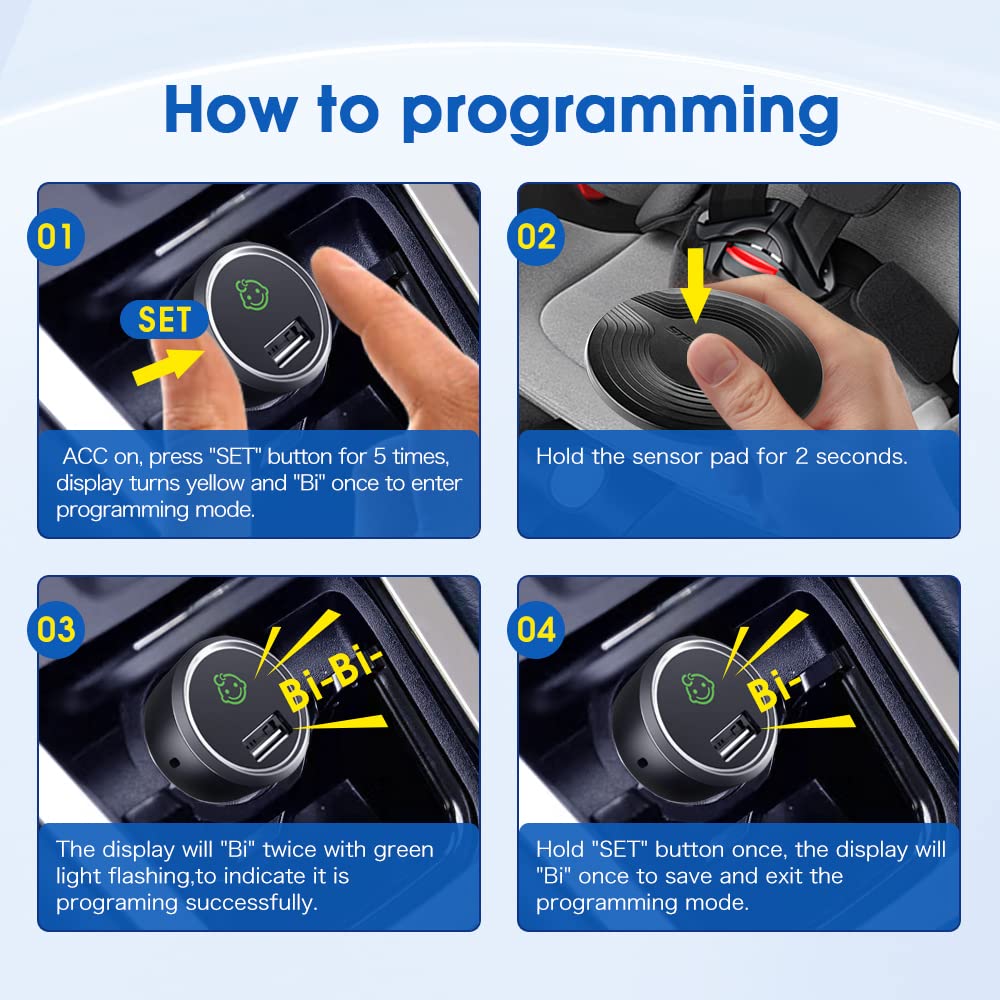 How to programming

01

SET

ACC on, press "SET" button for 5 times, display turns yellow and "Bi" once to enter programming mode.

02

Hold the sensor pad for 2 seconds.

03

Bi-Bi-

The display will "Bi" twice with green light flashing,to indicate it is programing successfully.

04

Bi-

Hold "SET" button once, the display will "Bi" once to save and exit the programming mode.