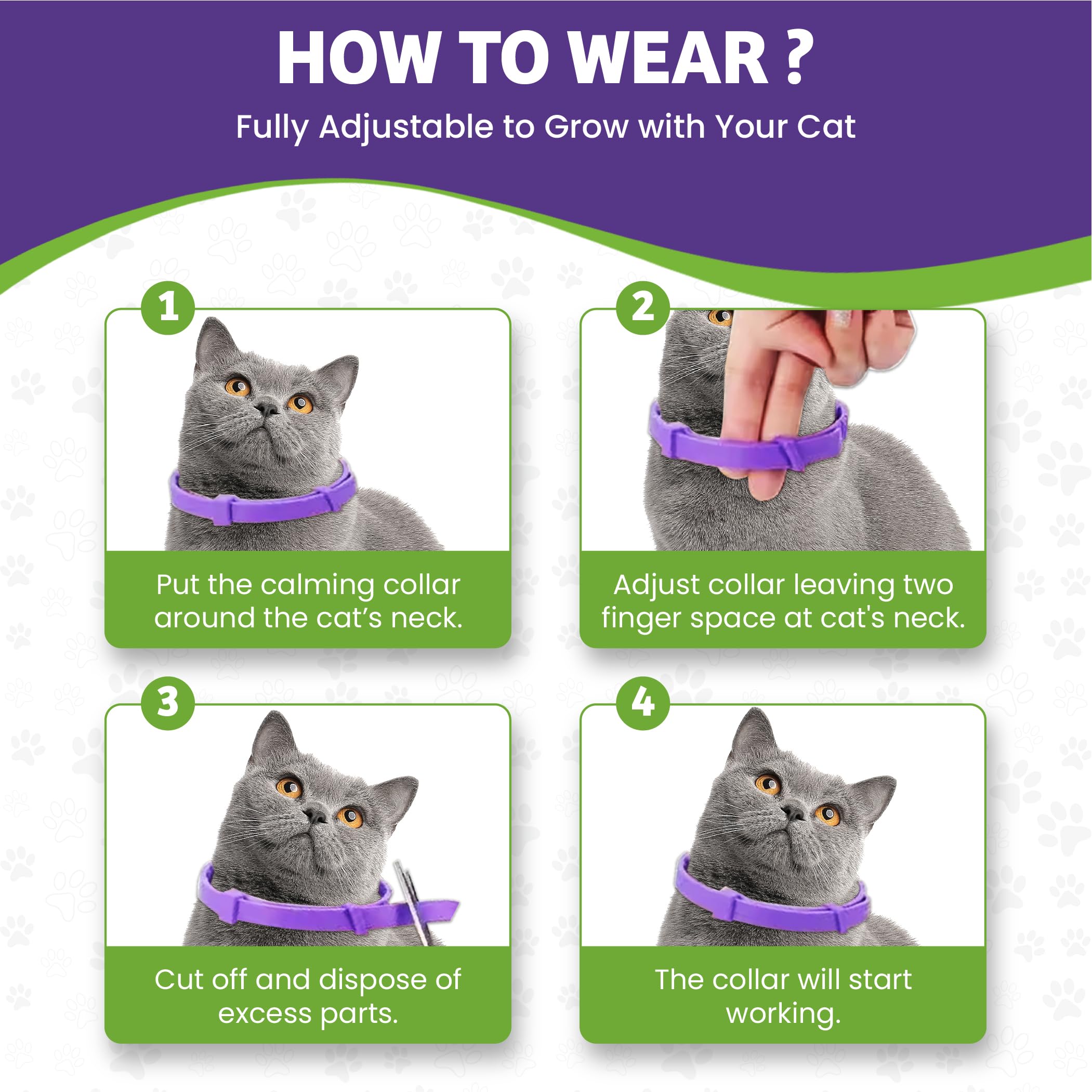 HOW TO WEAR ?
Fully Adjustable to Grow with Your Cat

1
Put the calming collar around the cat’s neck.

2
Adjust collar leaving two finger space at cat's neck.

3
Cut off and dispose of excess parts.

4
The collar will start working.