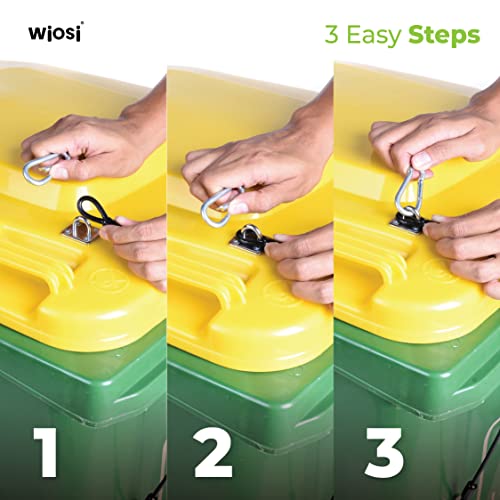 wiosi

3 Easy Steps

1

2

3