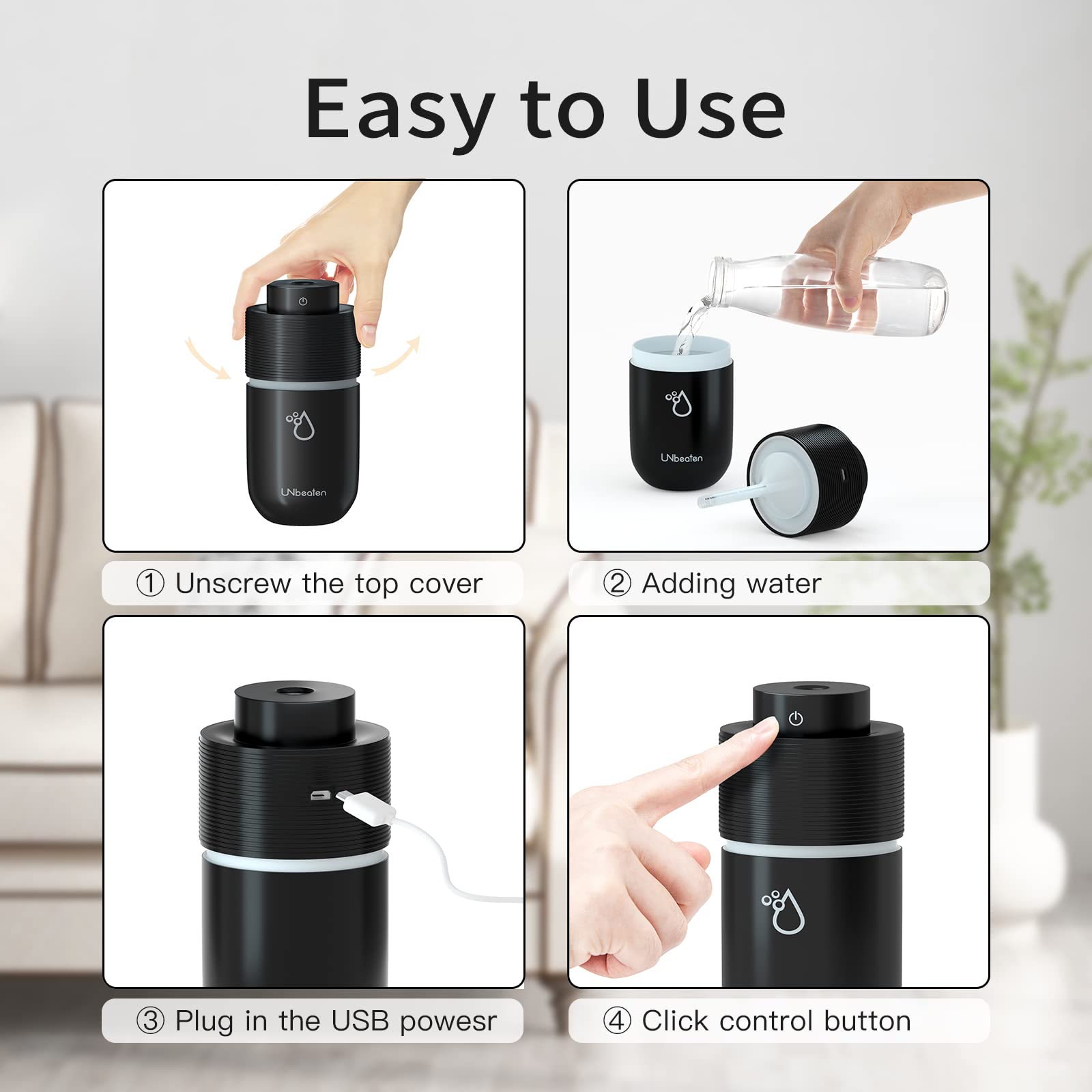 Easy to Use

UNbeaten

① Unscrew the top cover

UNbeaten

② Adding water

③ Plug in the USB powesr

④ Click control button