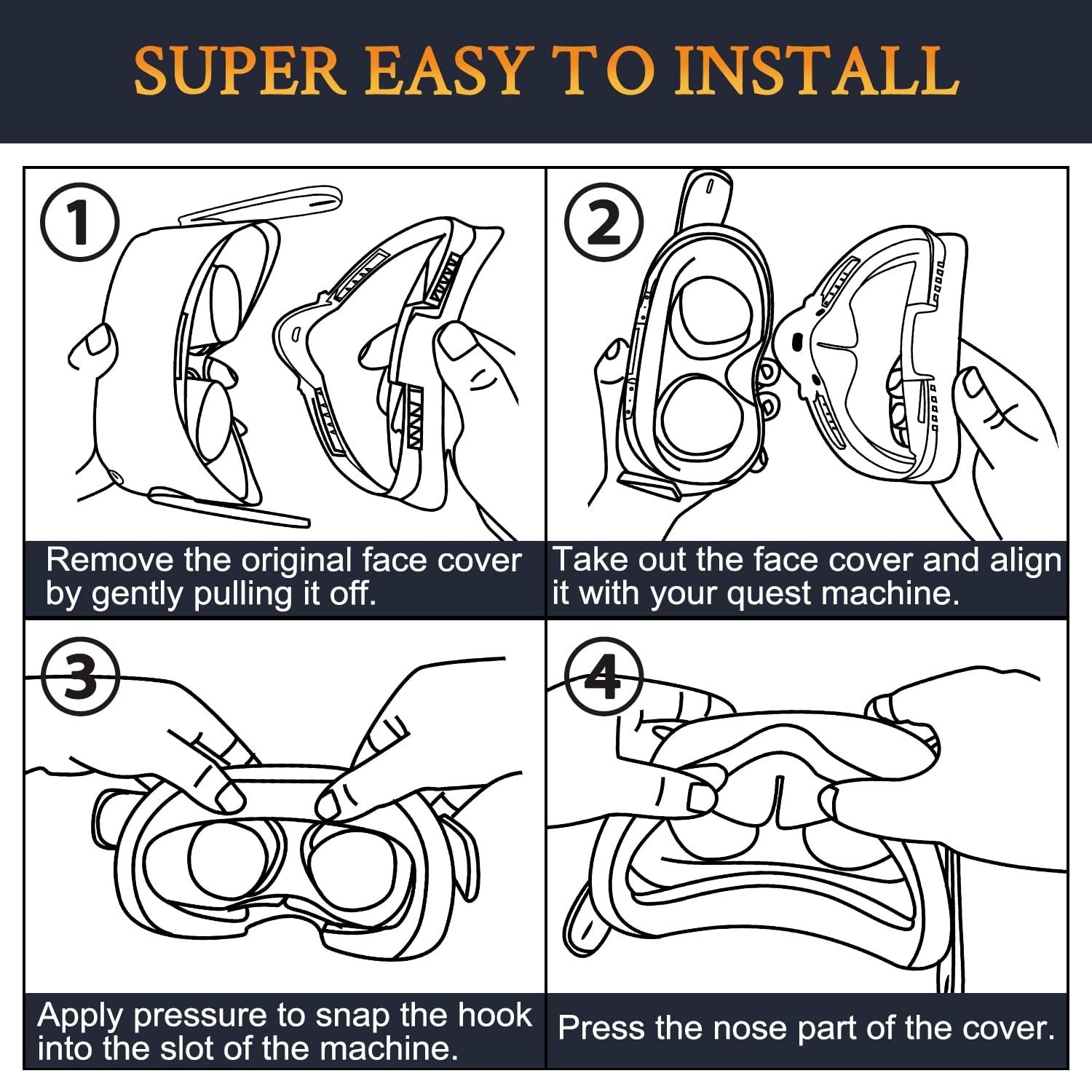 SUPER EASY TO INSTALL

1

Remove the original face cover by gently pulling it off.

2

Take out the face cover and align it with your quest machine.

3

Apply pressure to snap the hook into the slot of the machine.

4

Press the nose part of the cover.