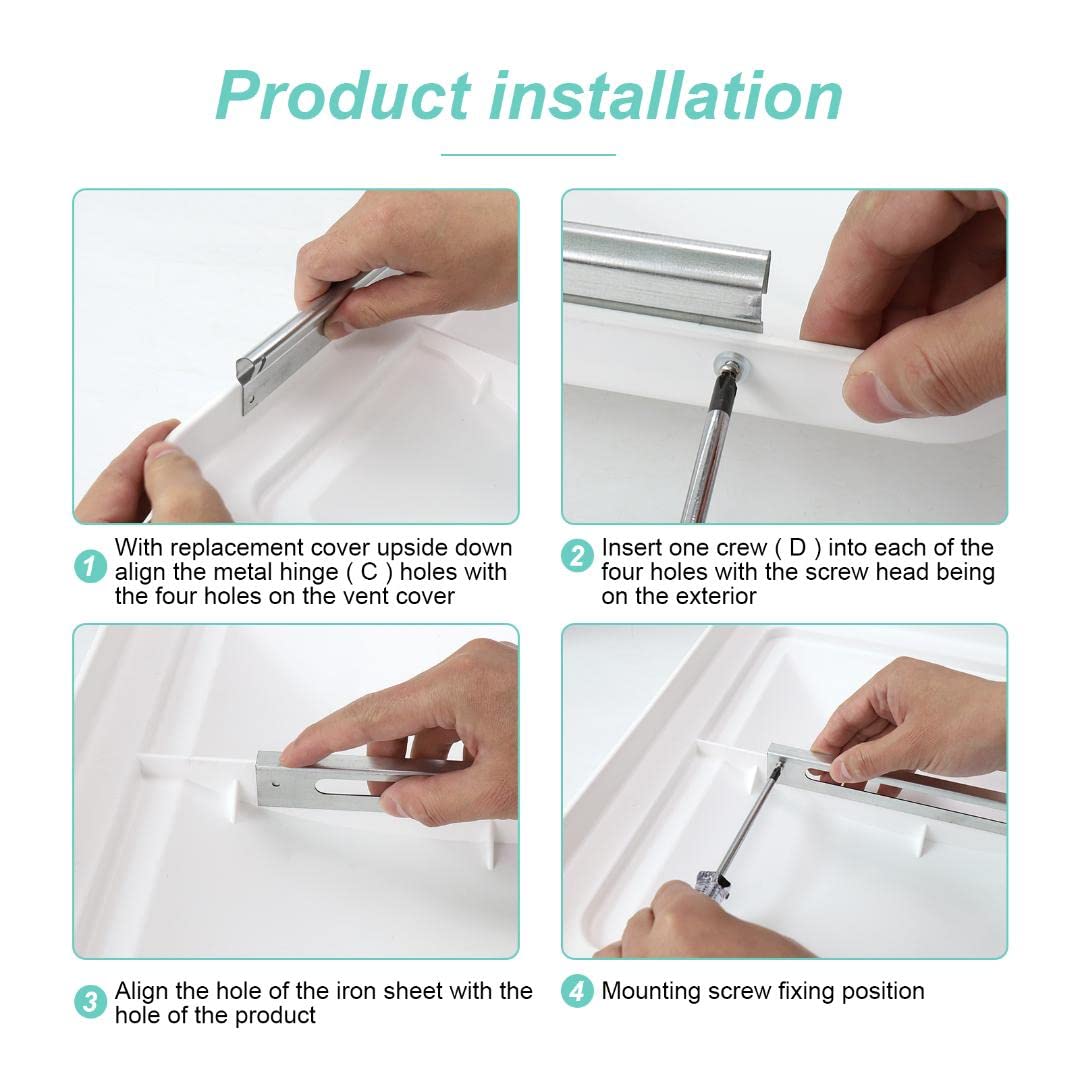 Product installation

1 With replacement cover upside down align the metal hinge ( C ) holes with the four holes on the vent cover

2 Insert one crew ( D ) into each of the four holes with the screw head being on the exterior

3 Align the hole of the iron sheet with the hole of the product

4 Mounting screw fixing position