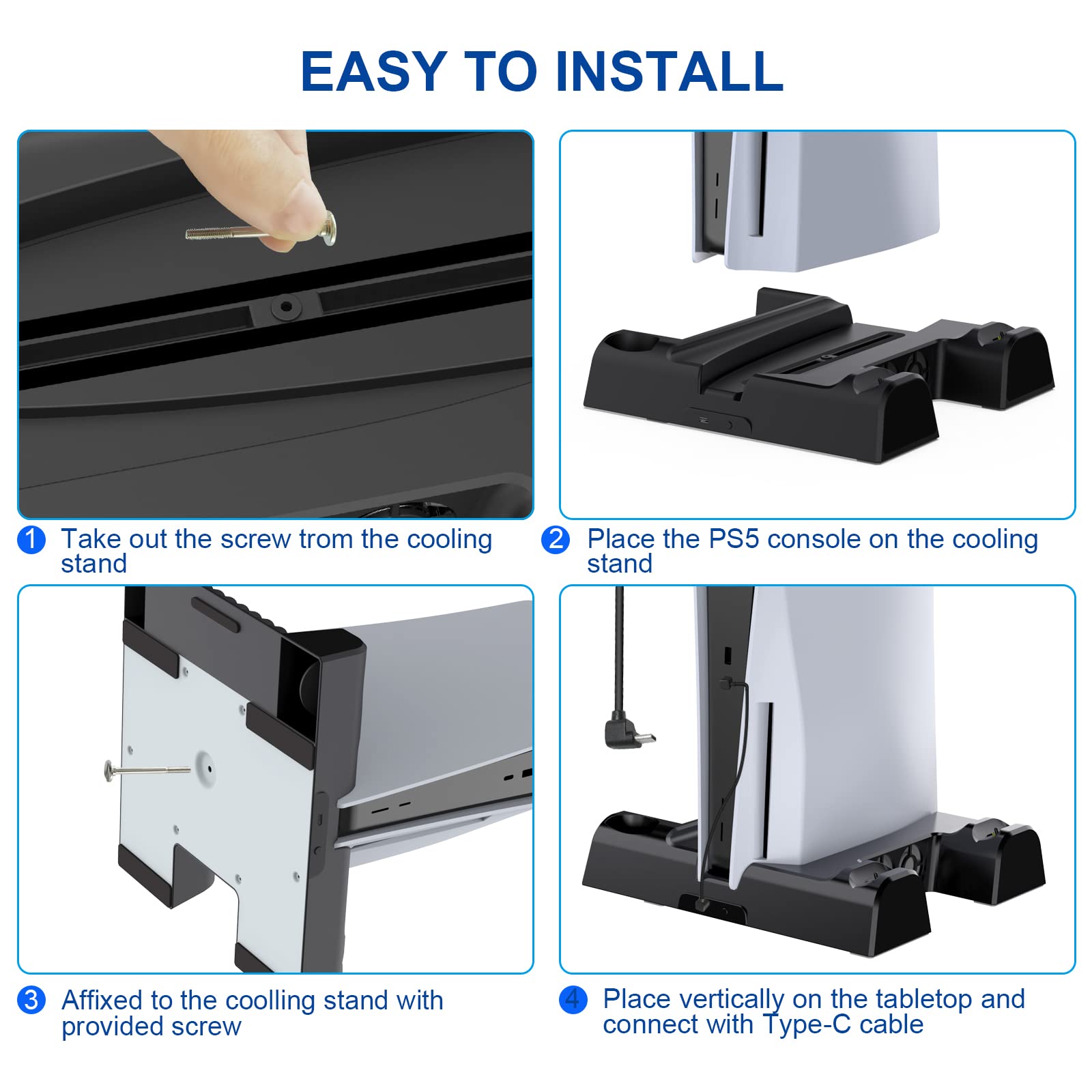 EASY TO INSTALL

1 Take out the screw trom the cooling stand

2 Place the PS5 console on the cooling stand

3 Affixed to the coolling stand with provided screw

4 Place vertically on the tabletop and connect with Type-C cable