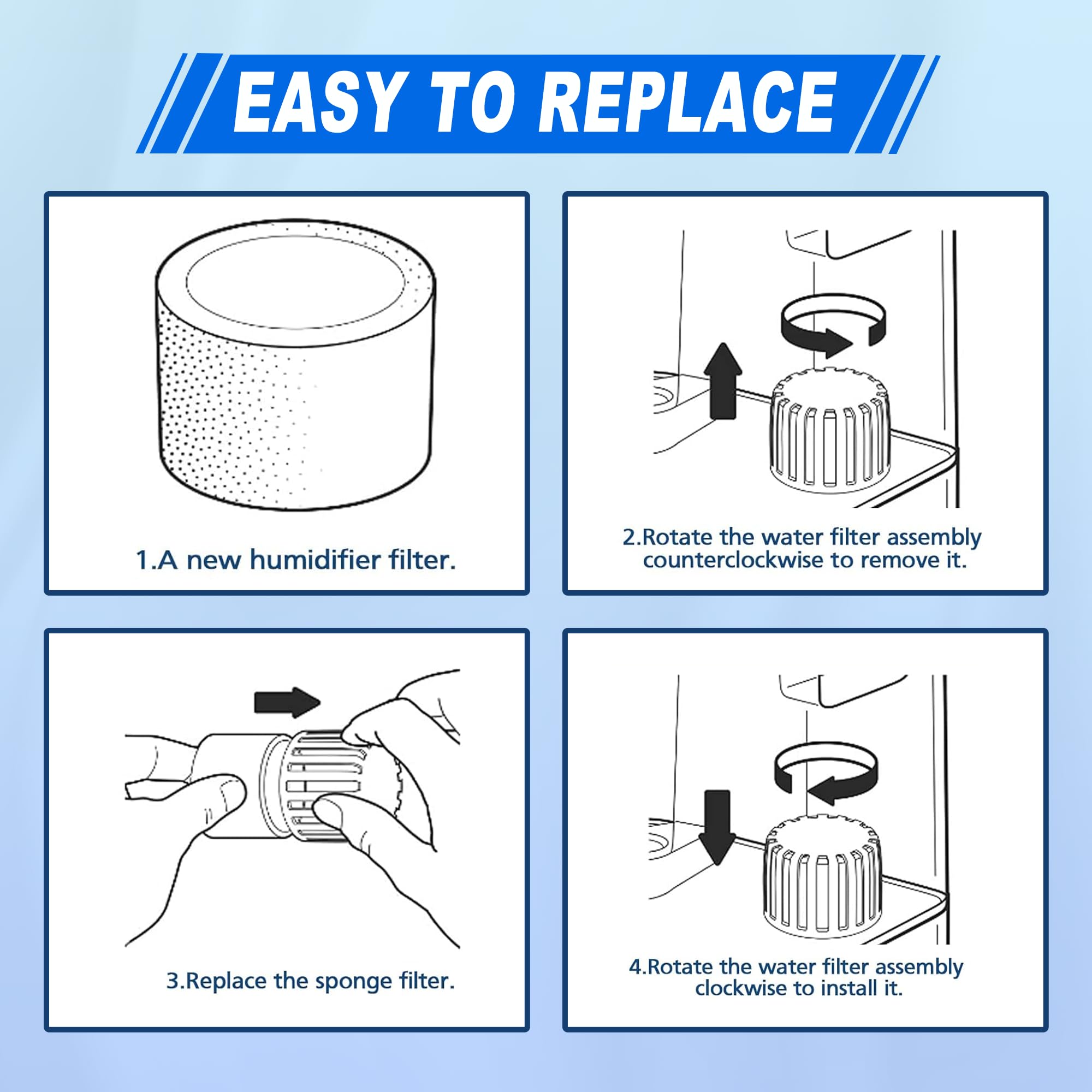 EASY TO REPLACE

1.A new humidifier filter.

2.Rotate the water filter assembly counterclockwise to remove it.

3.Replace the sponge filter.

4.Rotate the water filter assembly clockwise to install it.