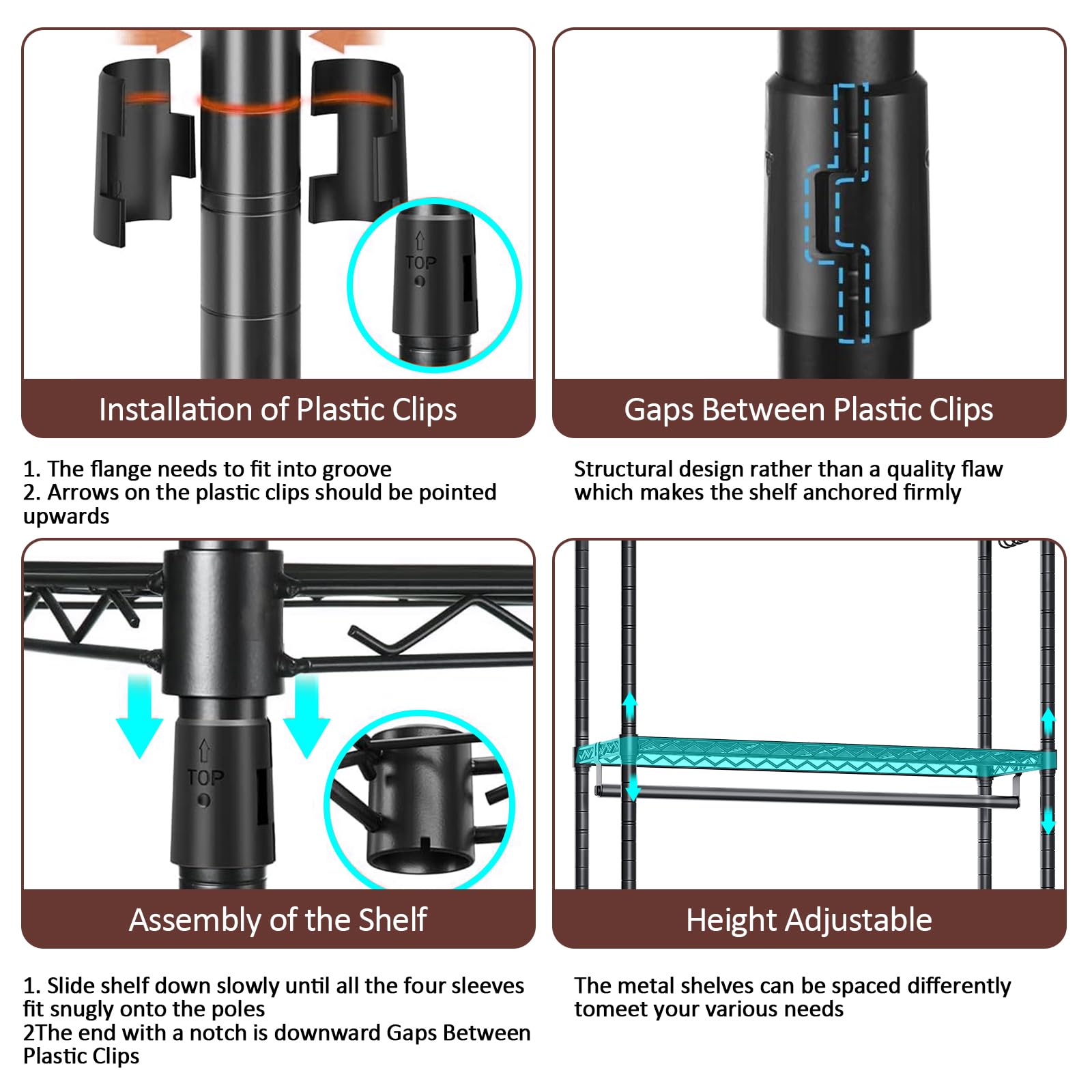 TOP

Installation of Plastic Clips

1. The flange needs to fit into groove
2. Arrows on the plastic clips should be pointed upwards

Gaps Between Plastic Clips

Structural design rather than a quality flaw which makes the shelf anchored firmly

TOP

Assembly of the Shelf

1. Slide shelf down slowly until all the four sleeves fit snugly onto the poles
2The end with a notch is downward Gaps Between Plastic Clips

Height Adjustable

The metal shelves can be spaced differently tomeet your various needs