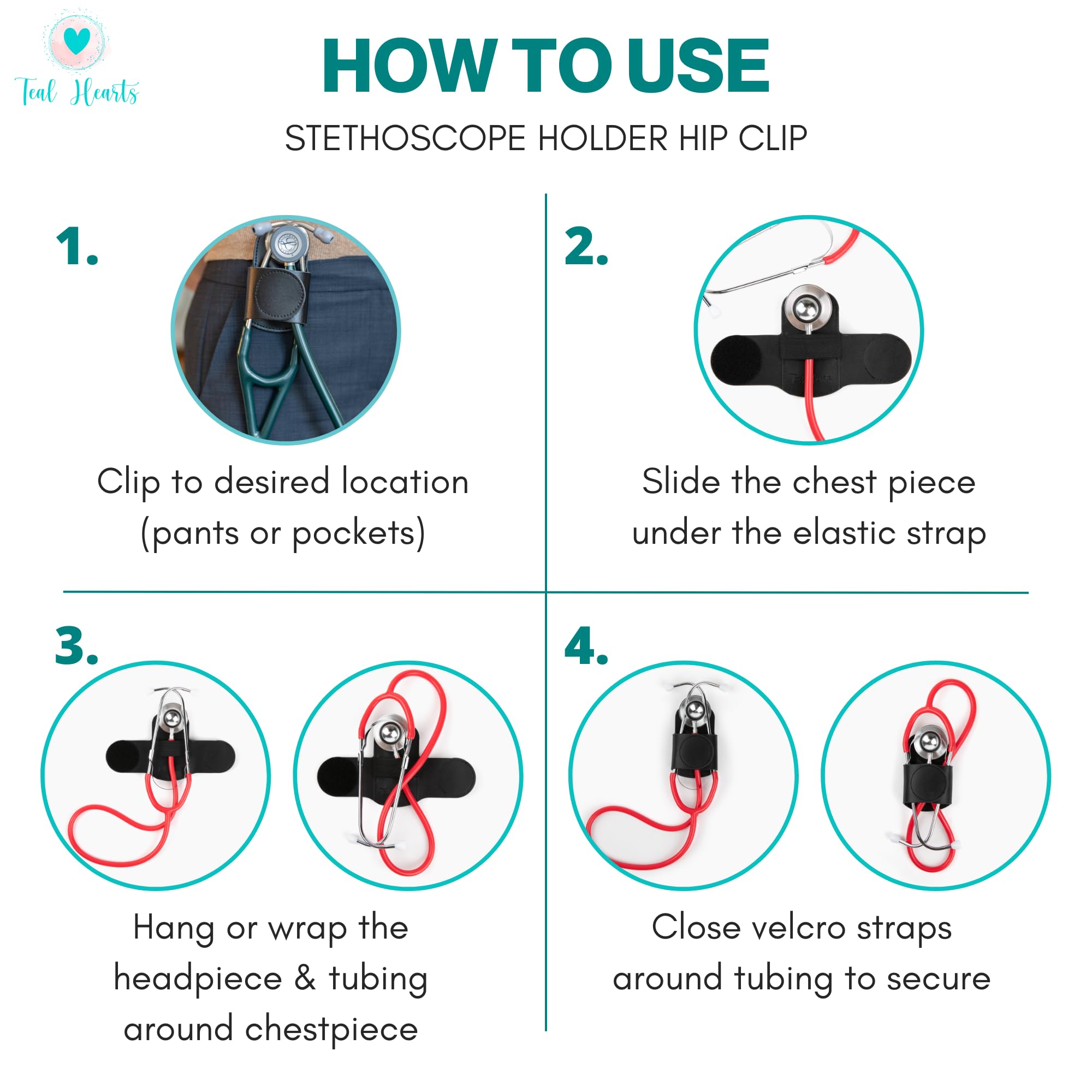 Teal Hearts

HOW TO USE

STETHOSCOPE HOLDER HIP CLIP

1.

Clip to desired location (pants or pockets)

2.

Slide the chest piece under the elastic strap

3.

Hang or wrap the headpiece & tubing around chestpiece

4.

Close velcro straps around tubing to secure