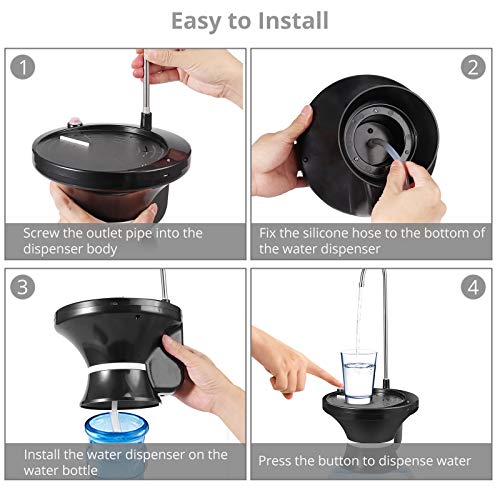 Easy to Install

1

Screw the outlet pipe into the dispenser body

2

Fix the silicone hose to the bottom of the water dispenser

3

Install the water dispenser on the water bottle

4

Press the button to dispense water