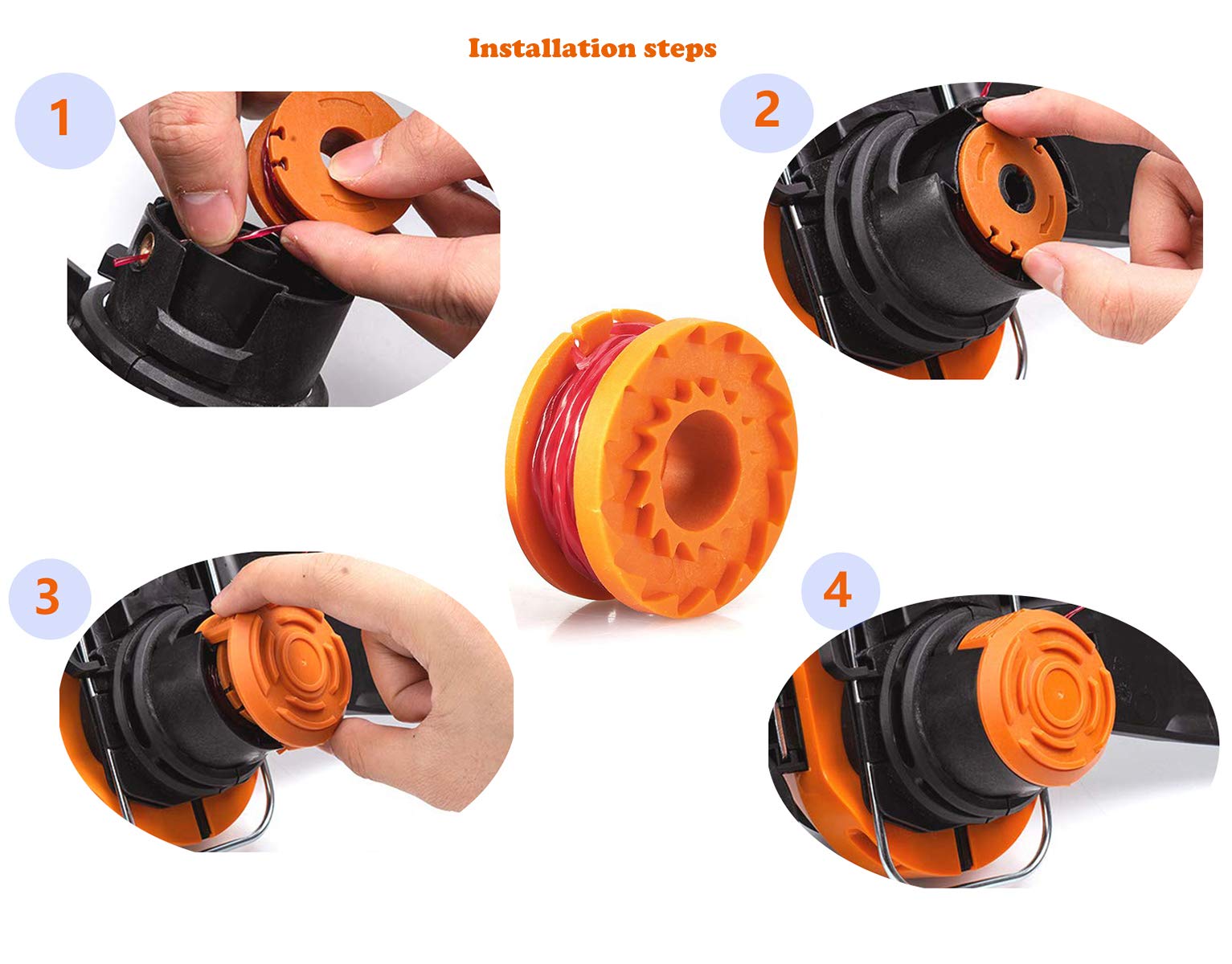 Installation steps

1

2

3

4