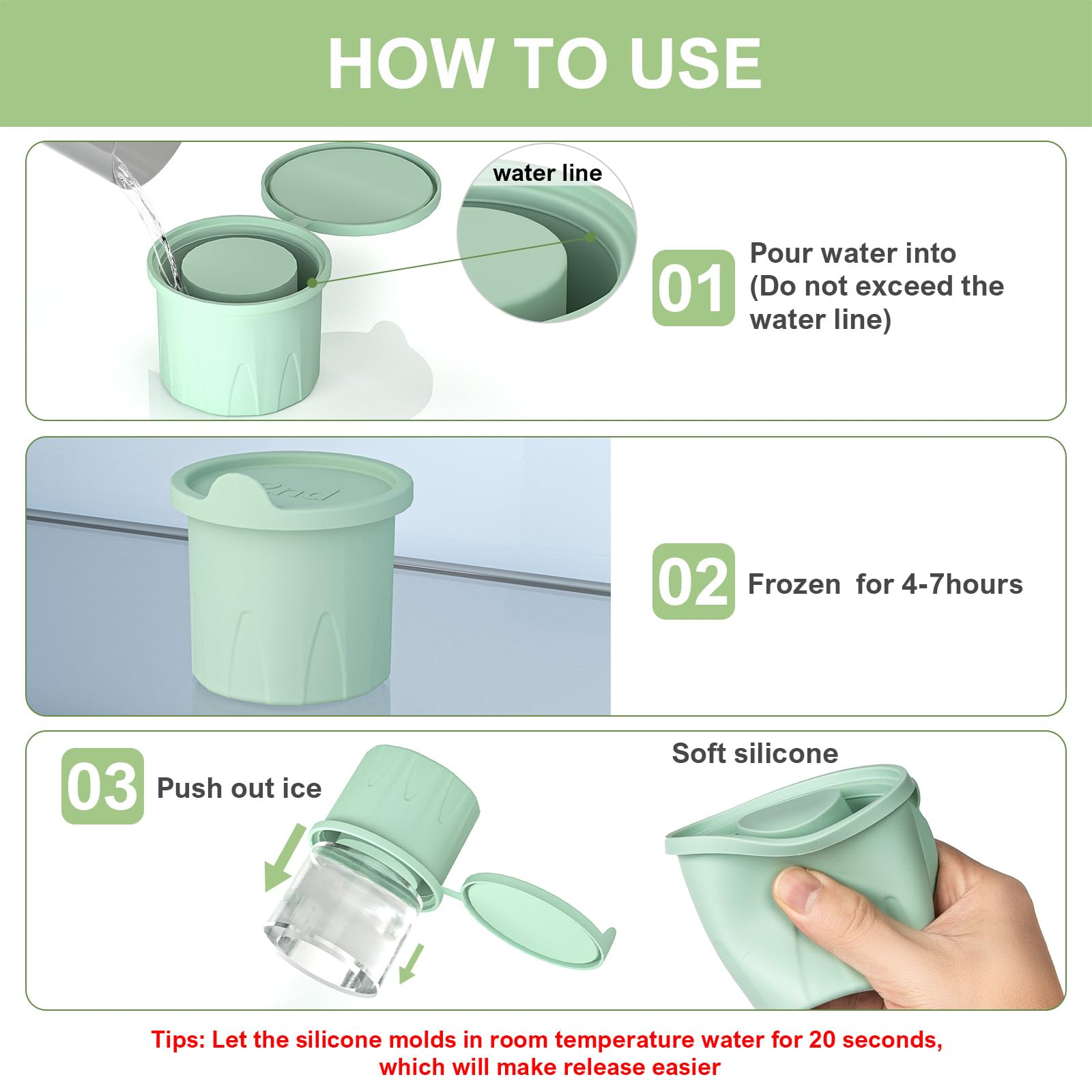 HOW TO USE

water line

01 Pour water into (Do not exceed the water line)

02 Frozen  for 4-7hours

03 Push out ice

Soft silicone

Tips: Let the silicone molds in room temperature water for 20 seconds, which will make release easier