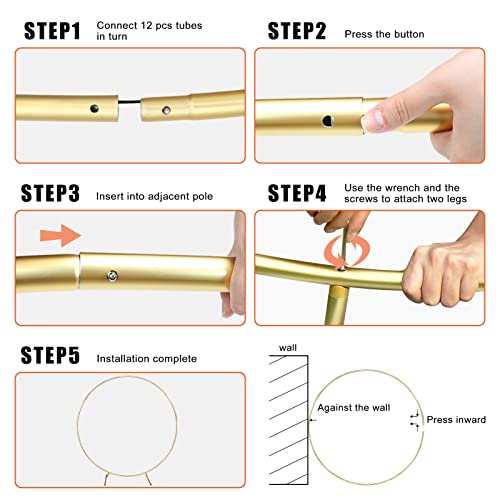 STEP1 Connect 12 pcs tubes in turn

STEP2 Press the button

STEP3 Insert into adjacent pole

STEP4 Use the wrench and the screws to attach two legs

STEP5 Installation complete

wall

Against the wall

Press inward