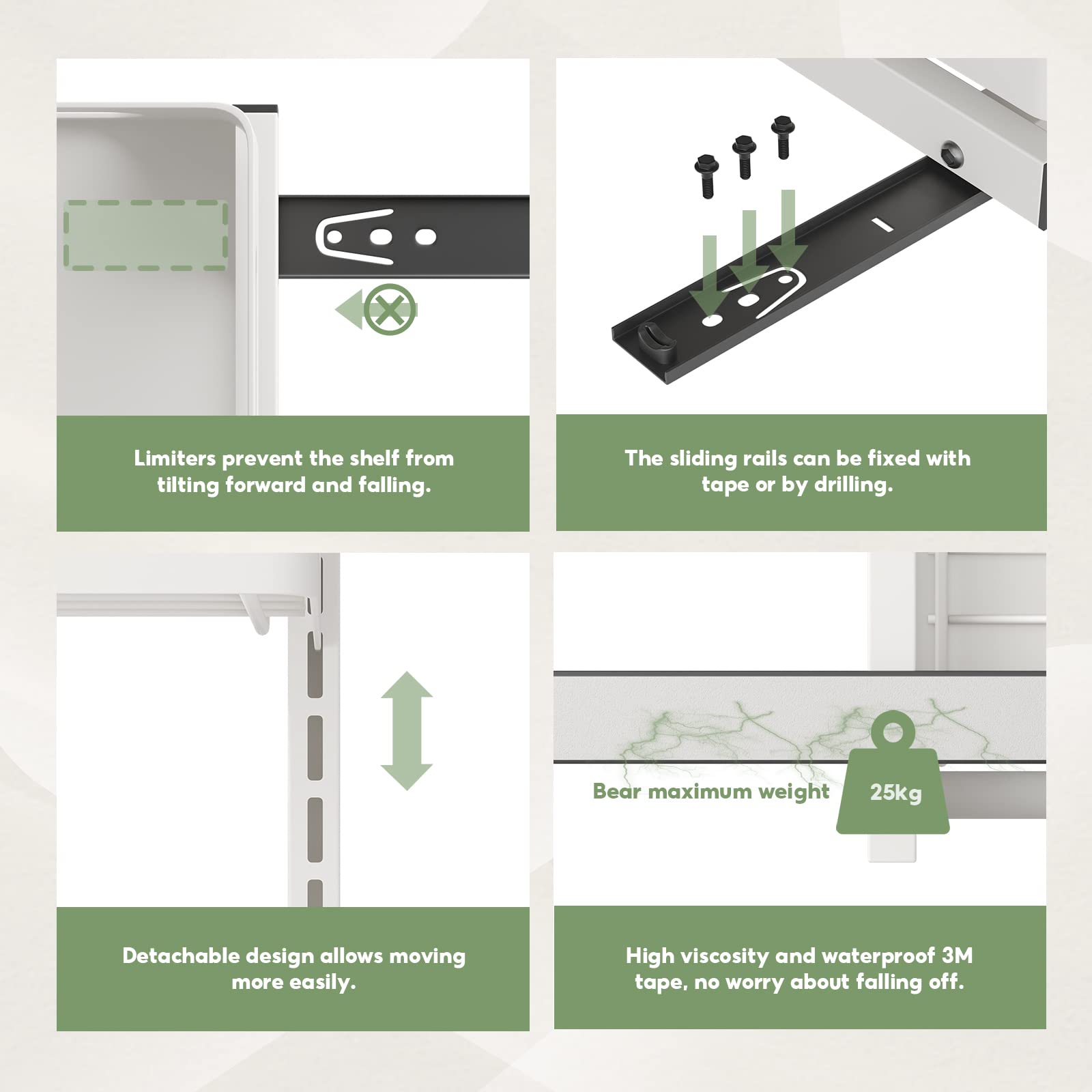 Limiters prevent the shelf from tilting forward and falling.

The sliding rails can be fixed with tape or by drilling.

Detachable design allows moving more easily.

Bear maximum weight

25kg

High viscosity and waterproof 3M tape, no worry about falling off.