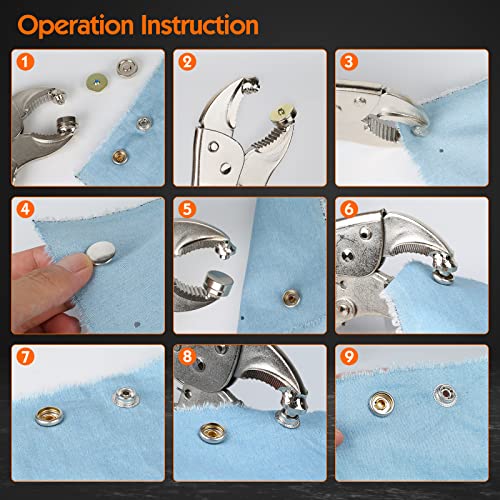 Operation Instruction

1

2

3

4

5

6

7

8

9