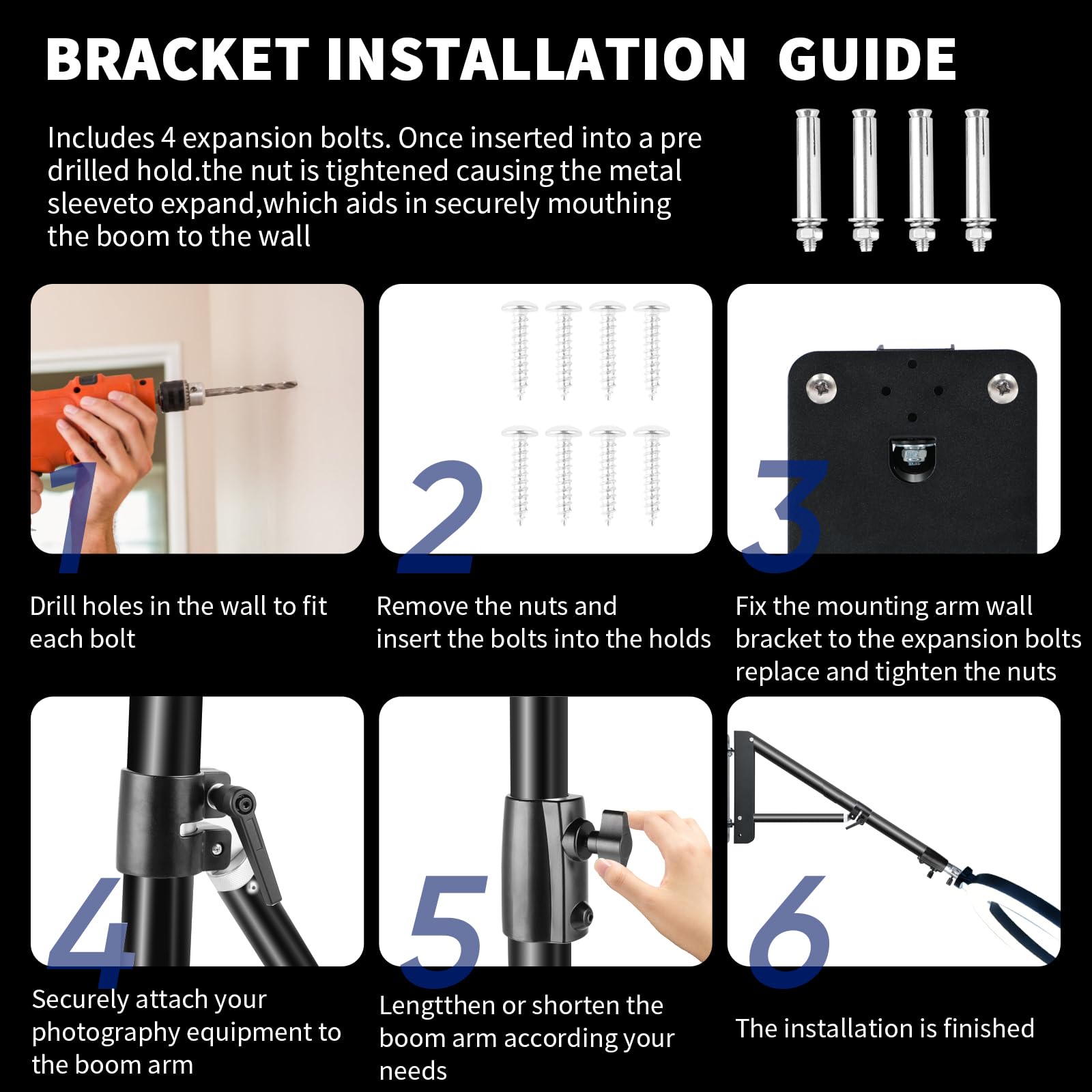 BRACKET INSTALLATION GUIDE

Includes 4 expansion bolts. Once inserted into a pre drilled hold.the nut is tightened causing the metal sleeveto expand,which aids in securely mouthing the boom to the wall

1

Drill holes in the wall to fit each bolt

2

Remove the nuts and insert the bolts into the holds

3

Fix the mounting arm wall bracket to the expansion bolts replace and tighten the nuts

4

Securely attach your photography equipment to the boom arm

5

Lengtthen or shorten the boom arm according your needs

6

The installation is finished