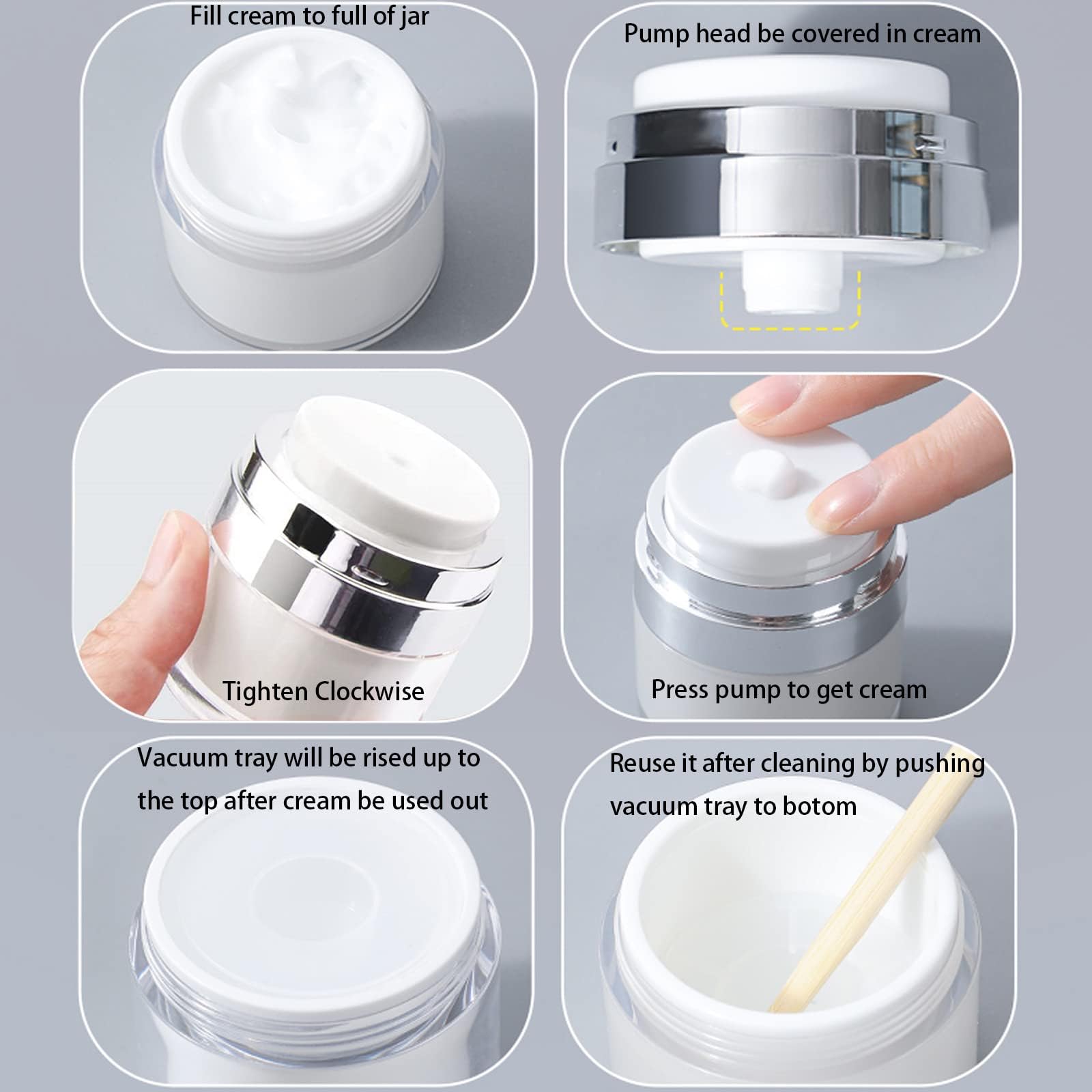 Fill cream to full of jar

Pump head be covered in cream

Tighten Clockwise

Press pump to get cream

Vacuum tray will be rised up to the top after cream be used out

Reuse it after cleaning by pushing vacuum tray to botom