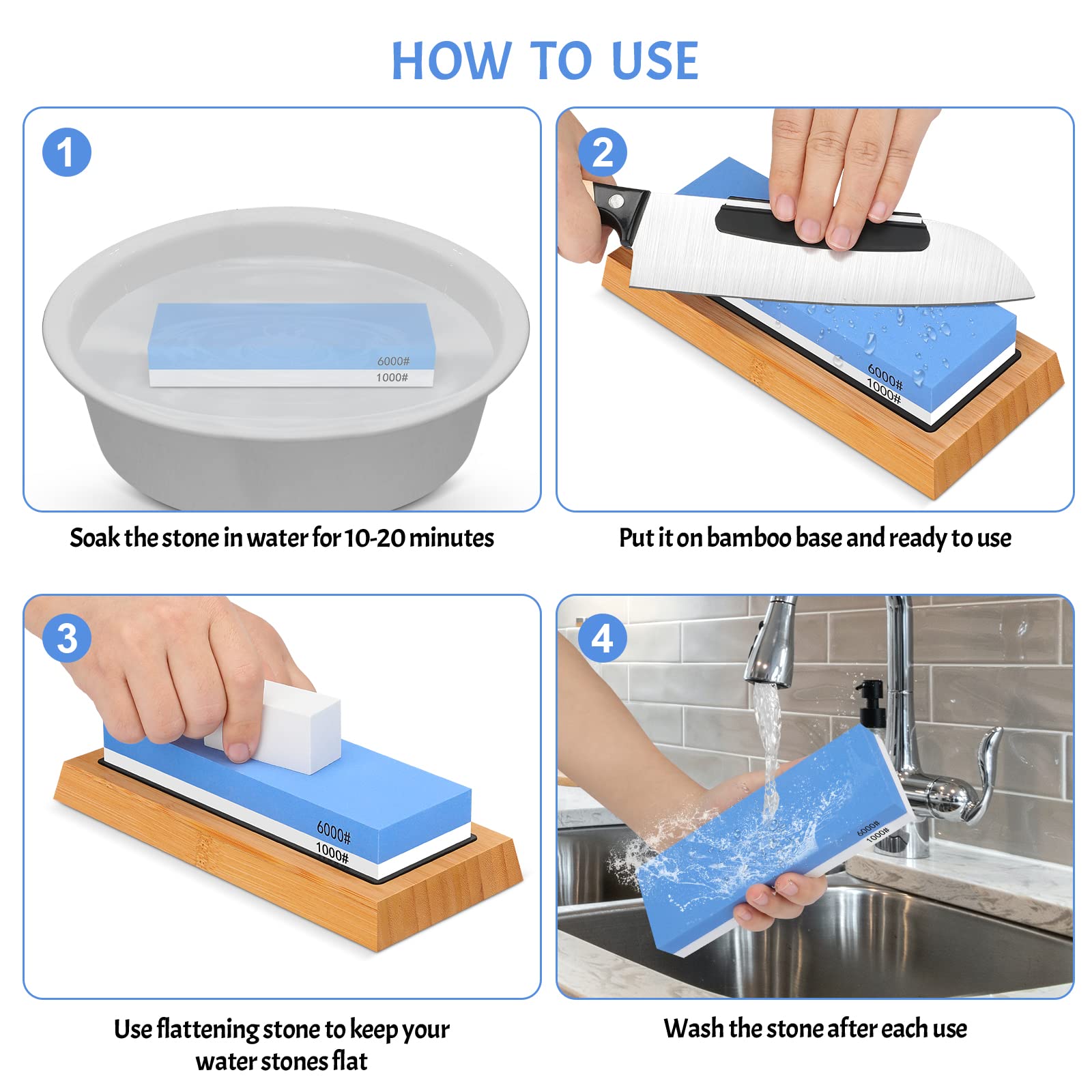 HOW TO USE

1

6000#
1000#

Soak the stone in water for 10-20 minutes

2

6000#
1000#

Put it on bamboo base and ready to use

3

6000#
1000#

Use flattening stone to keep your water stones flat

4

6000#
1000#

Wash the stone after each use