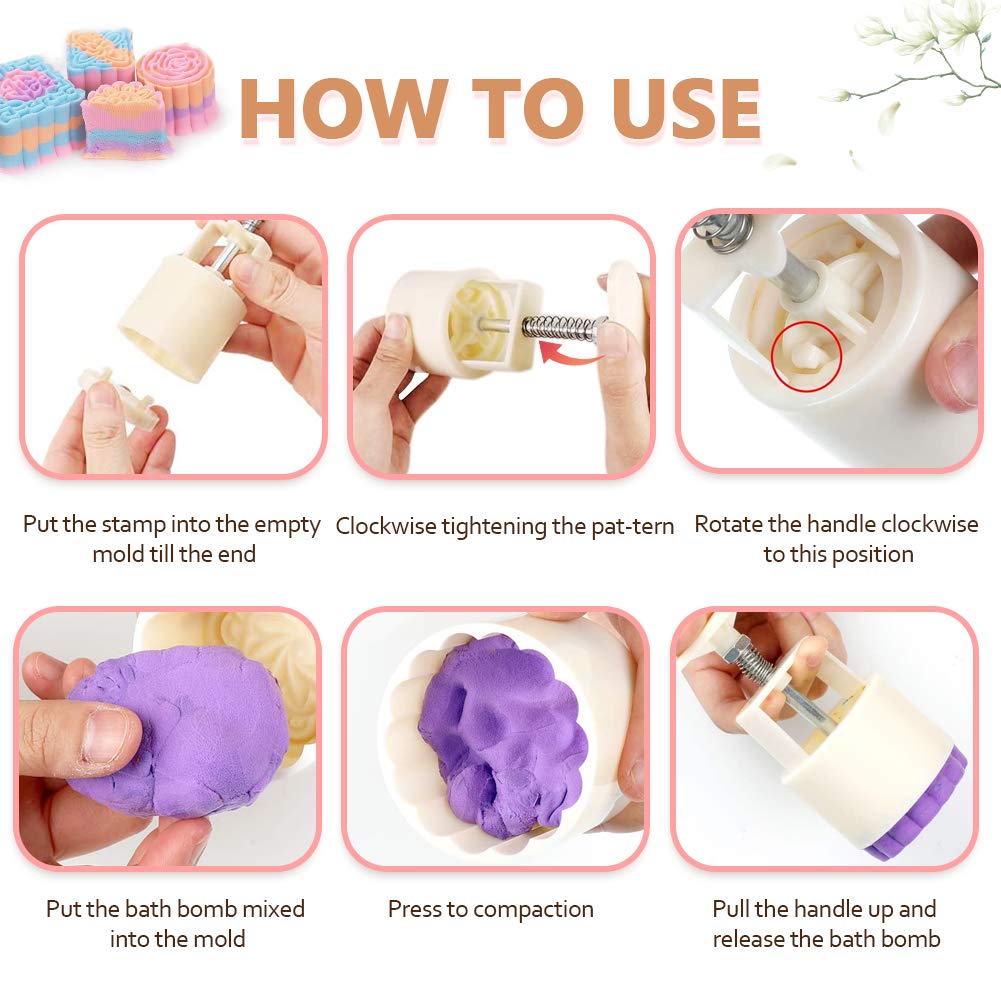 HOW TO USE

Put the stamp into the empty mold till the end

Clockwise tightening the pat-tern

Rotate the handle clockwise to this position

Put the bath bomb mixed into the mold

Press to compaction

Pull the handle up and release the bath bomb