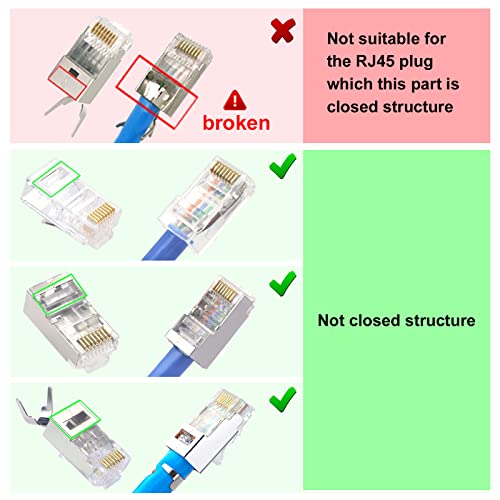 broken

Not suitable for the RJ45 plug which this part is closed structure

Not closed structure