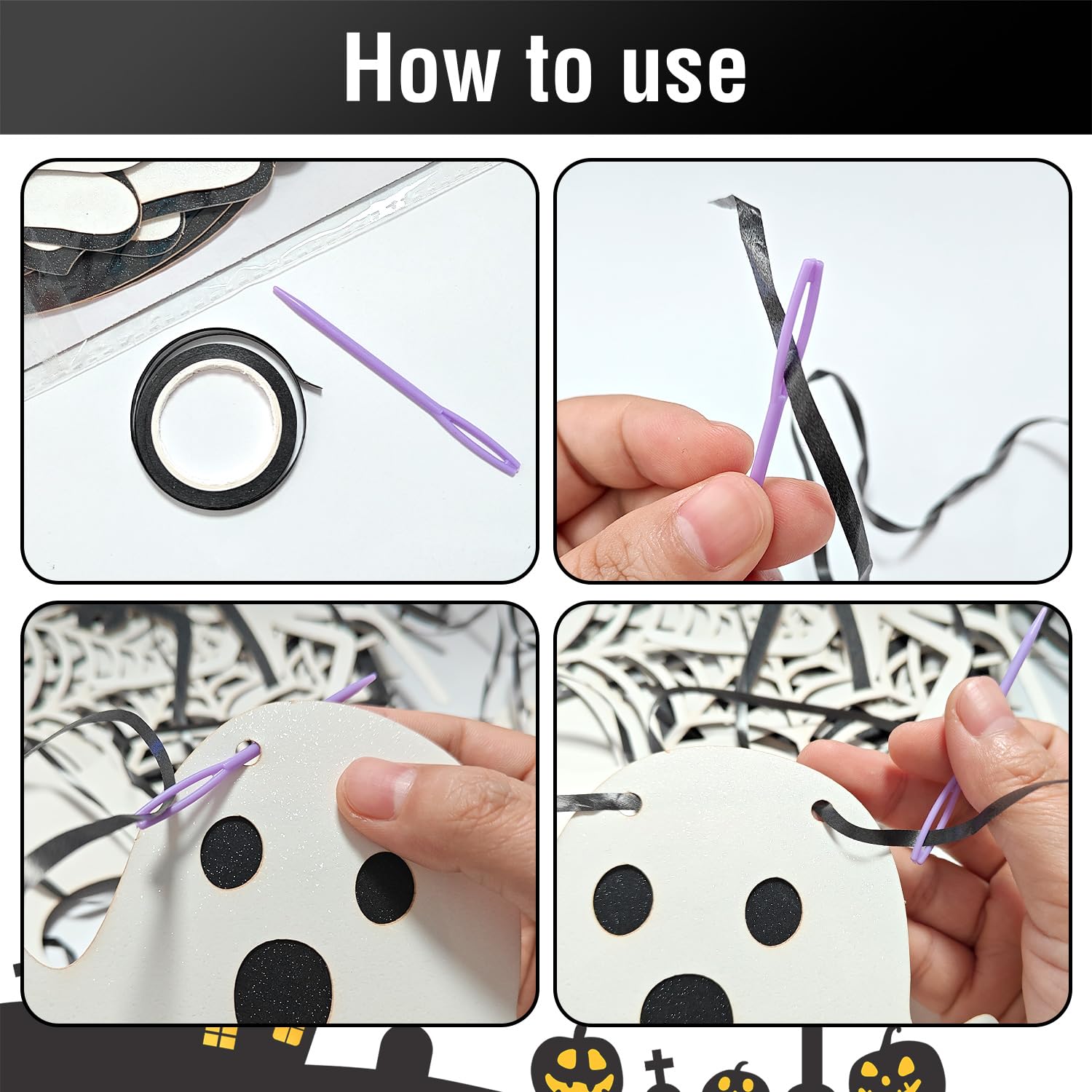 How to use