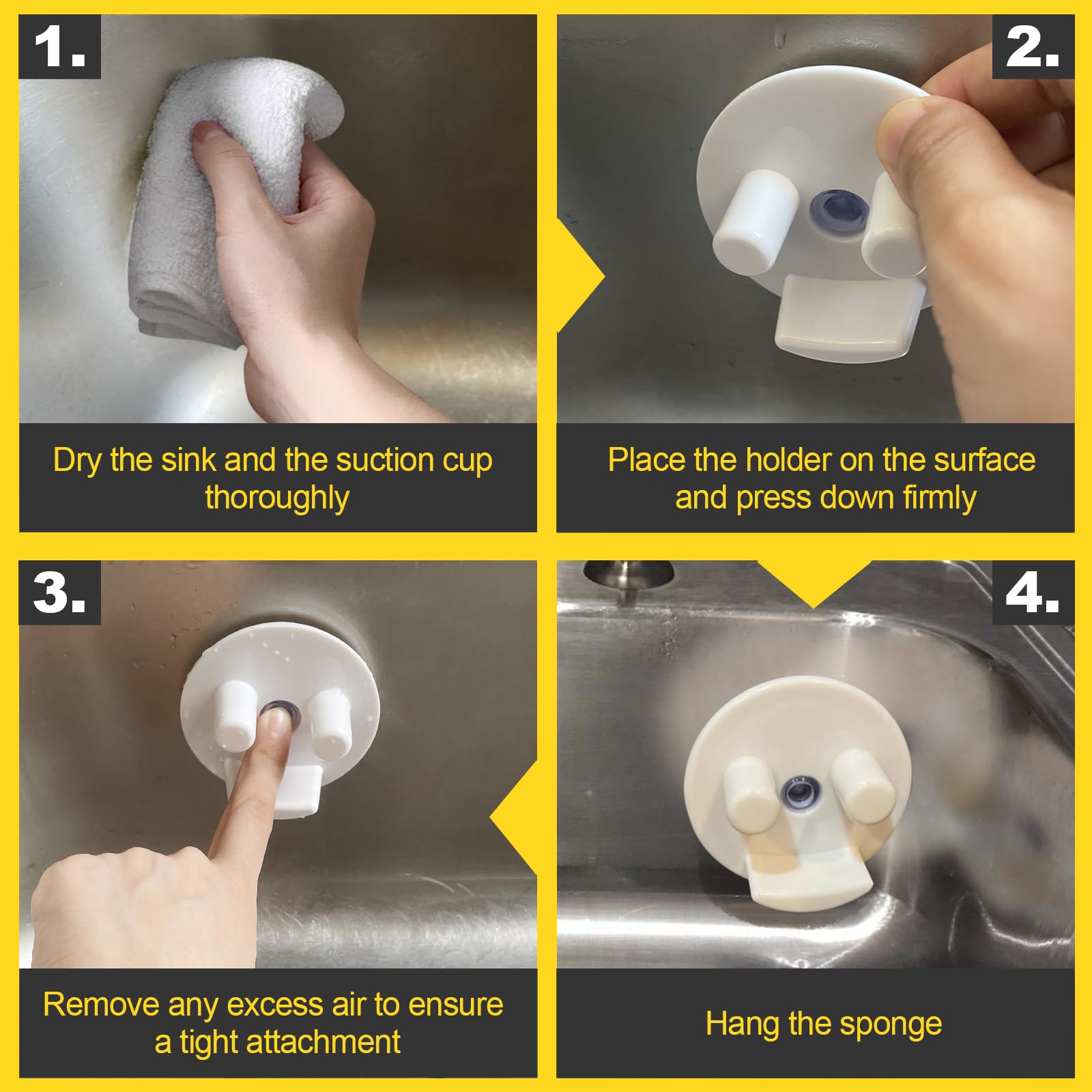 1.

Dry the sink and the suction cup thoroughly

2.

Place the holder on the surface and press down firmly

3.

Remove any excess air to ensure a tight attachment

4.

Hang the sponge