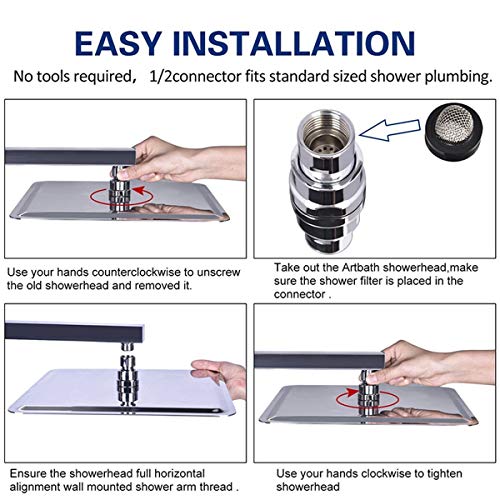 EASY INSTALLATION

No tools required， 1/2connector fits standard sized shower plumbing.

Use your hands counterclockwise to unscrew the old showerhead and removed it.

Take out the Artbath showerhead,make sure the shower filter is placed in the connector .

Ensure the showerhead full horizontal alignment wall mounted shower arm thread .

Use your hands clockwise to tighten showerhead