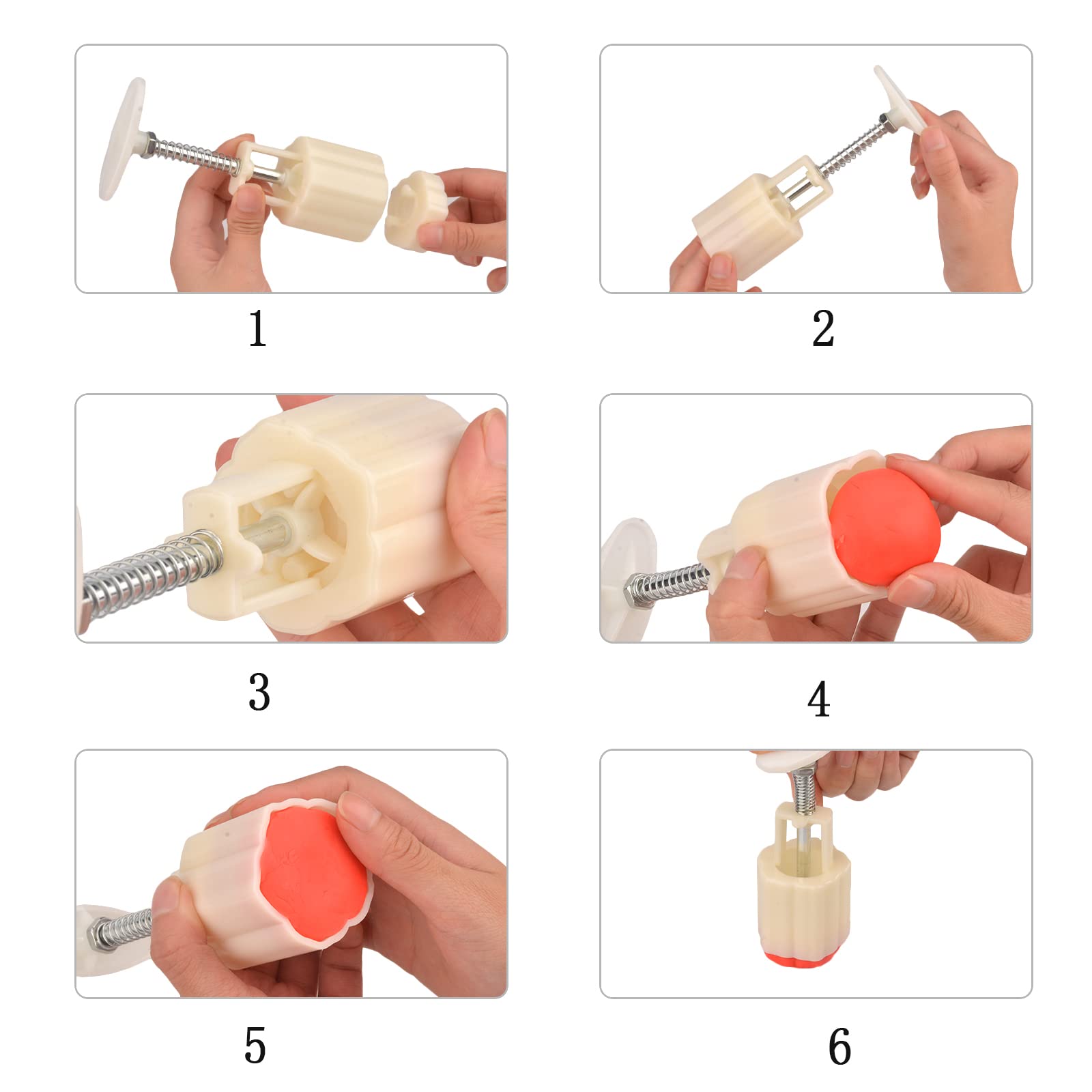 1

2

3

4

5

6