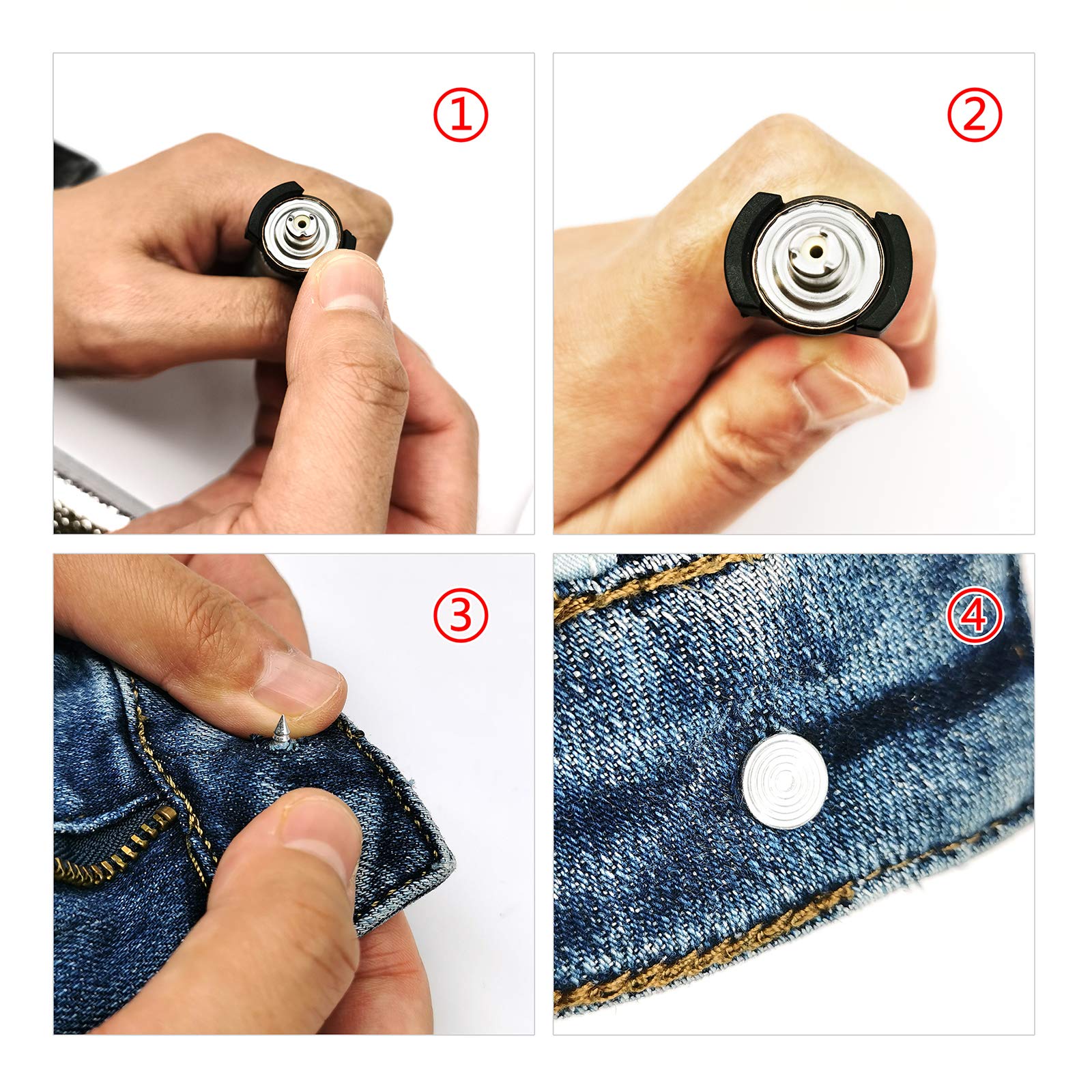 ①

②

③

④