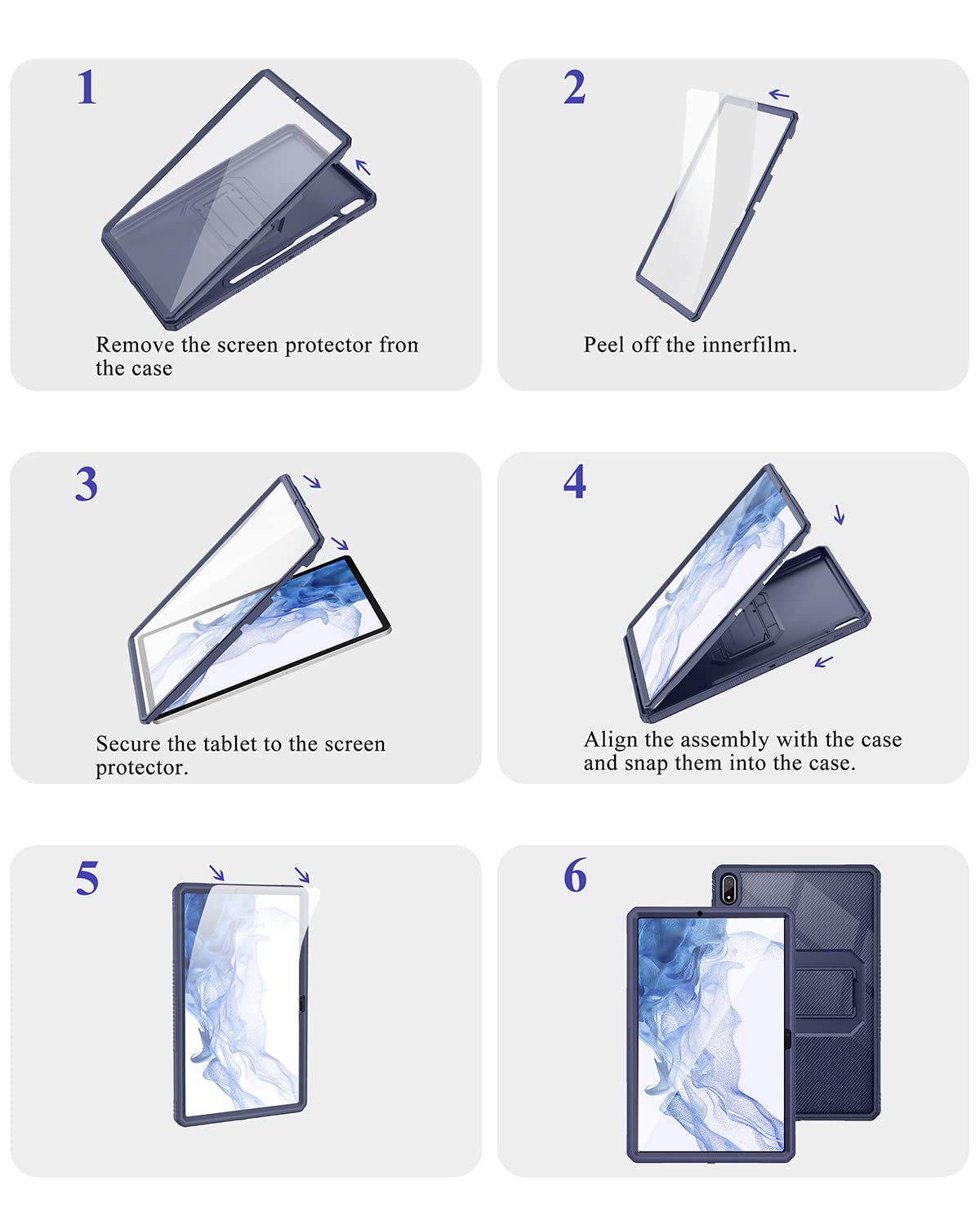 1

Remove the screen protector fron the case

2

Peel off the innerfilm.

3

Secure the tablet to the screen protector.

4

Align the assembly with the case and snap them into the case.

5

6