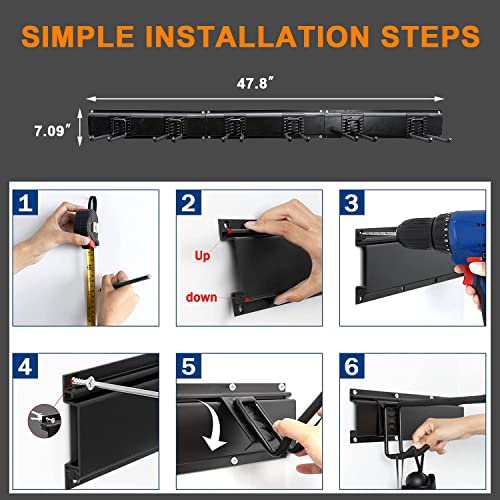 SIMPLE INSTALLATION STEPS

47.8″

7.09″

1

2

Up

down

3

4

5

6