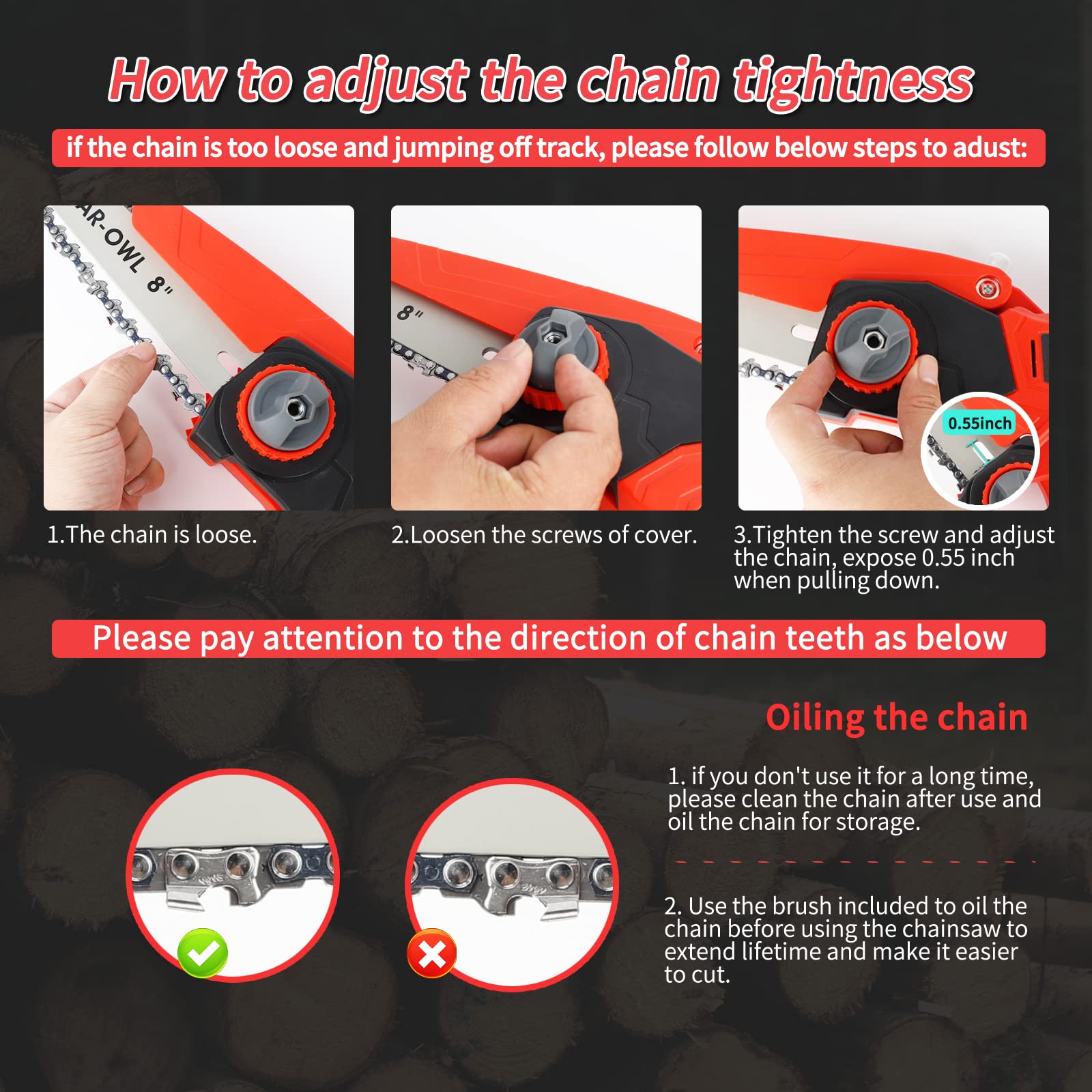 How to adjust the chain tightness

if the chain is too loose and jumping off track, please follow below steps to adust:

AR-OWL 8"

8"

0.55inch

1.The chain is loose.

2.Loosen the screws of cover.

3.Tighten the screw and adjust the chain, expose 0.55 inch when pulling down.

Please pay attention to the direction of chain teeth as below

Oiling the chain

1. if you don't use it for a long time, please clean the chain after use and oil the chain for storage.

2. Use the brush included to oil the chain before using the chainsaw to extend lifetime and make it easier to cut.