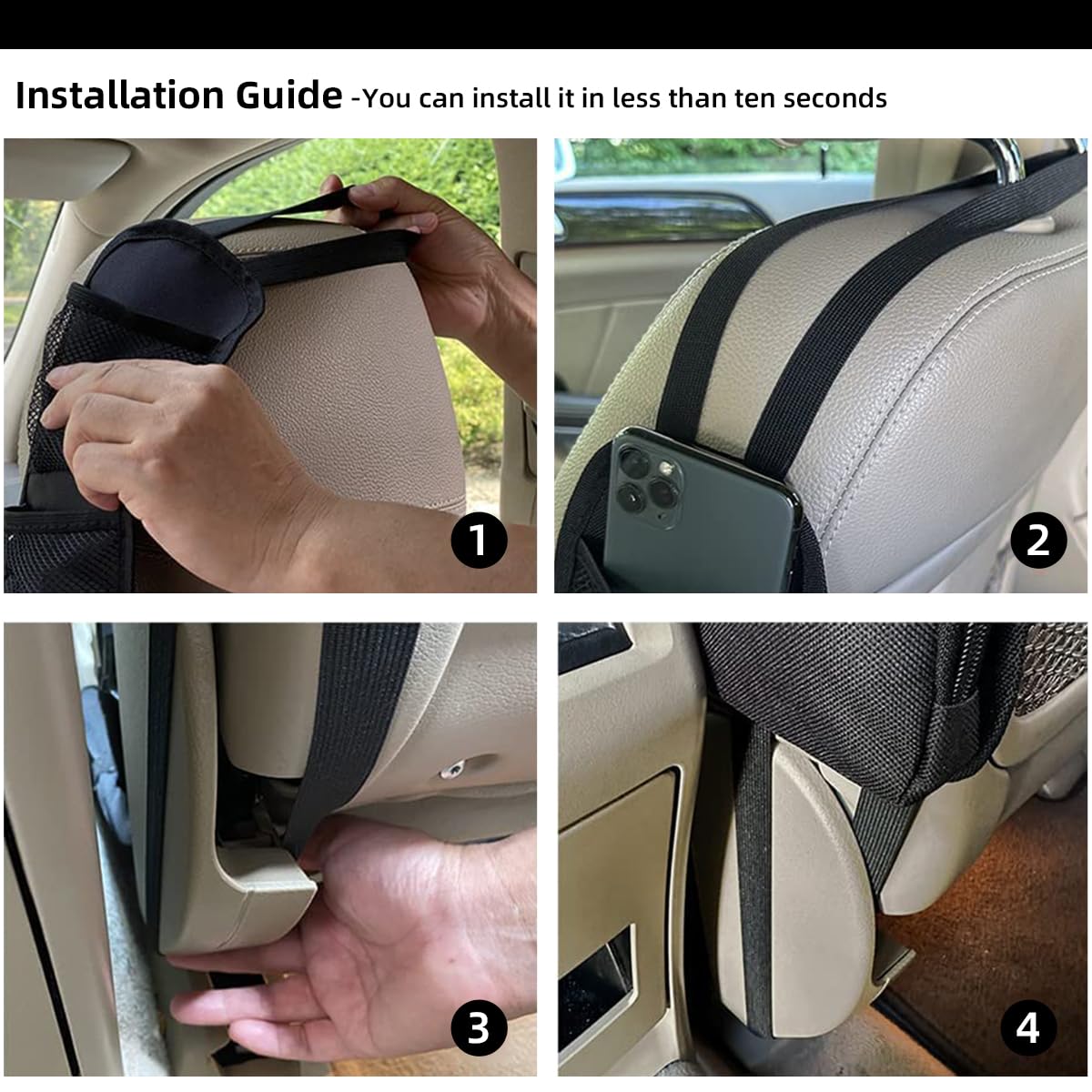 Installation Guide -You can install it in less than ten seconds

1

2

3

4