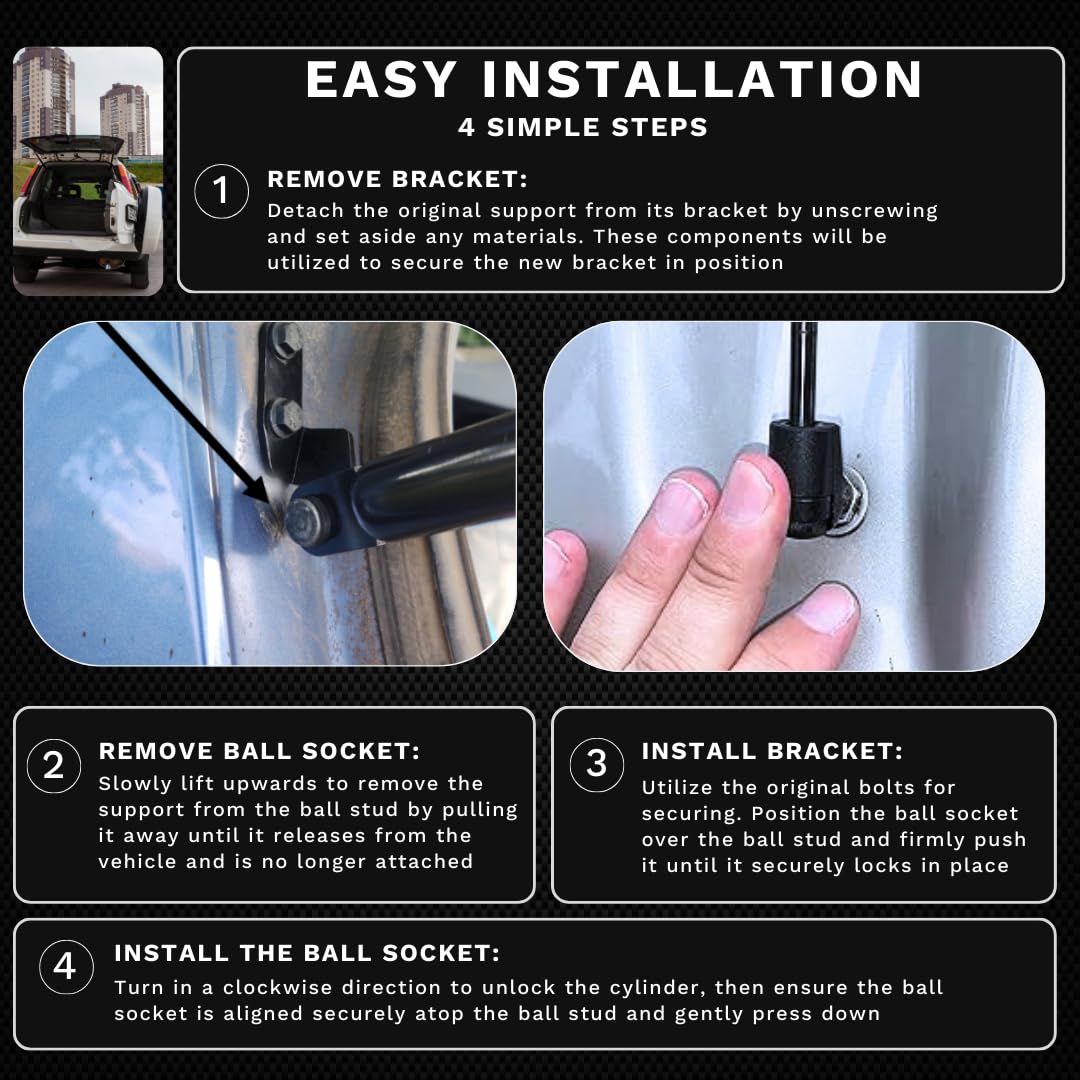 EASY INSTALLATION
4 SIMPLE STEPS

1 REMOVE BRACKET:
Detach the original support from its bracket by unscrewing and set aside any materials. These components will be utilized to secure the new bracket in position

2 REMOVE BALL SOCKET:
Slowly lift upwards to remove the support from the ball stud by pulling it away until it releases from the vehicle and is no longer attached

3 INSTALL BRACKET:
Utilize the original bolts for securing. Position the ball socket over the ball stud and firmly push it until it securely locks in place

4 INSTALL THE BALL SOCKET:
Turn in a clockwise direction to unlock the cylinder, then ensure the ball socket is aligned securely atop the ball stud and gently press down