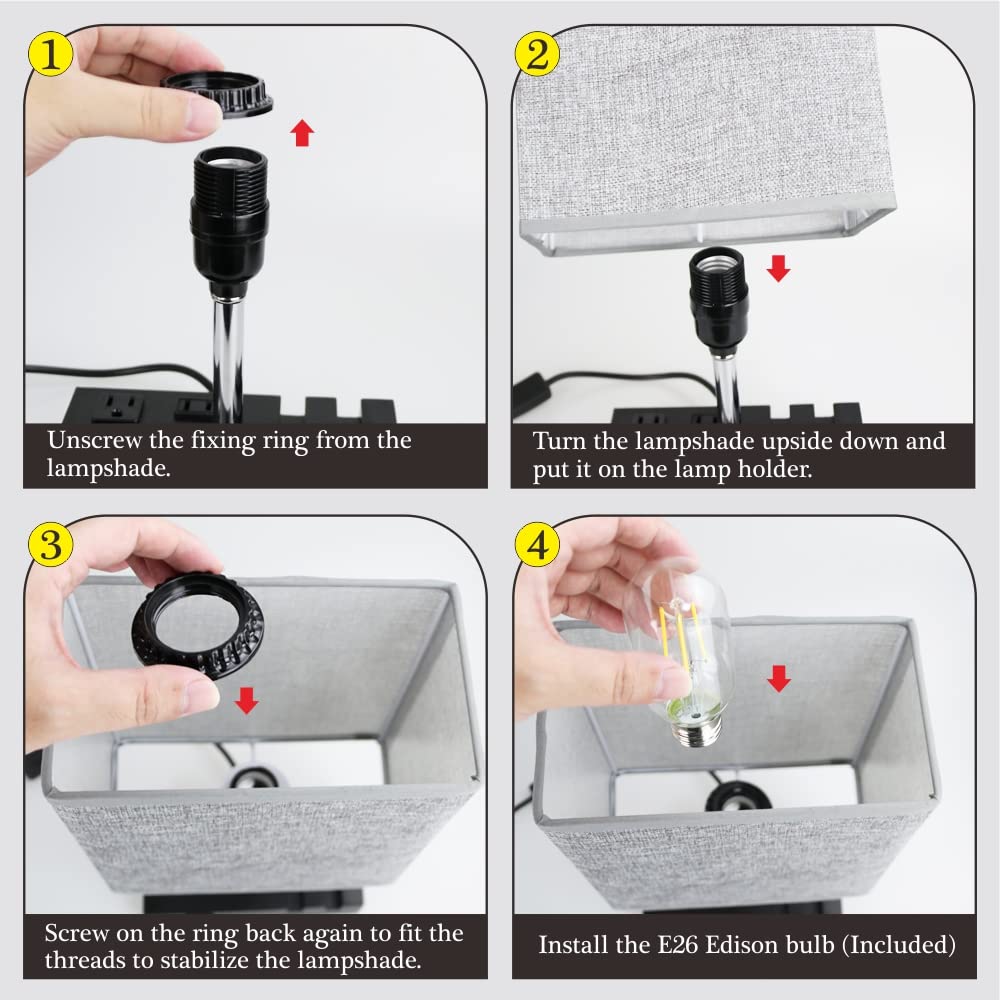 1

Unscrew the fixing ring from the lampshade.

2

Turn the lampshade upside down and put it on the lamp holder.

3

Screw on the ring back again to fit the threads to stabilize the lampshade.

4

Install the E26 Edison bulb (Included)