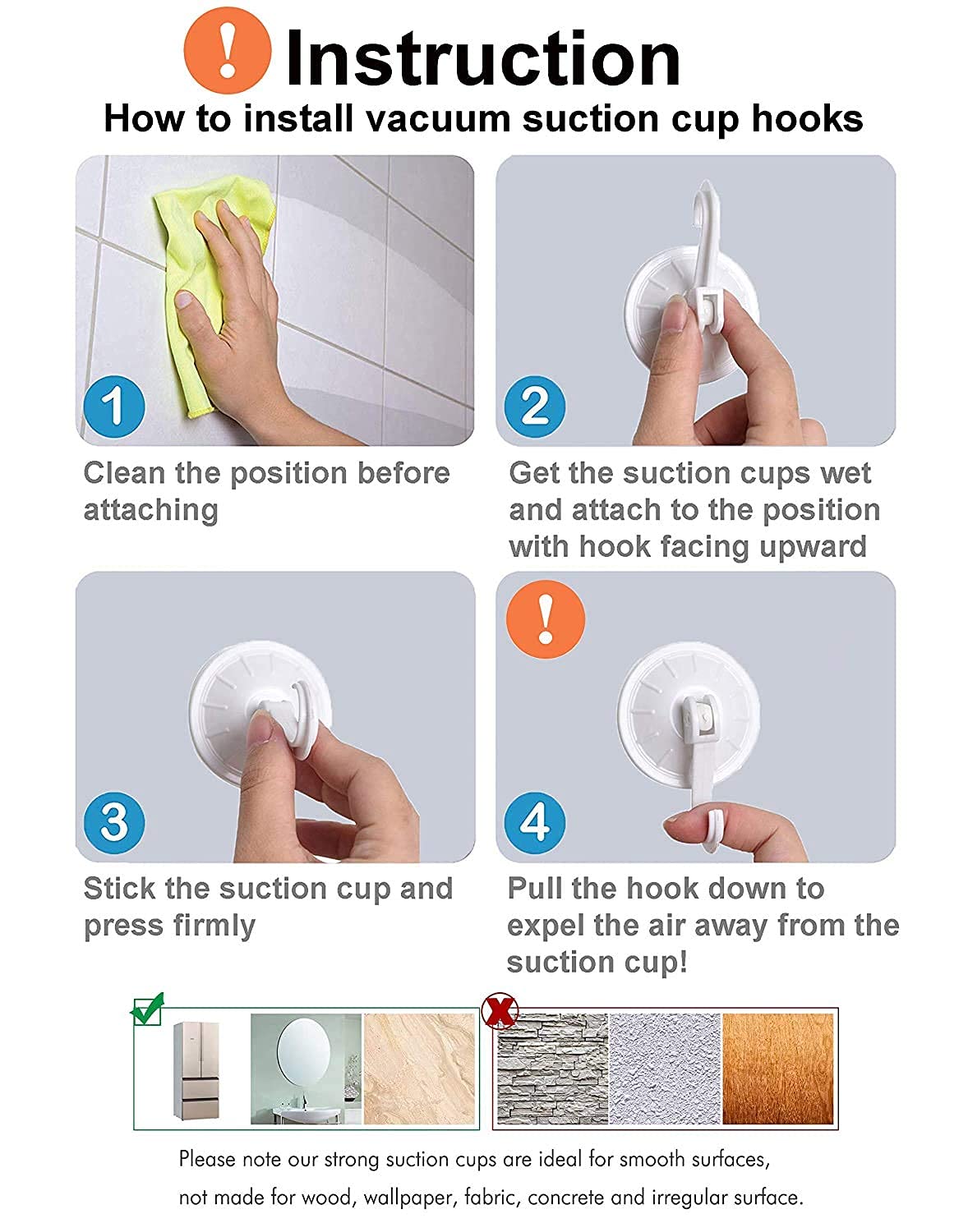 ! Instruction

How to install vacuum suction cup hooks

1

Clean the position before attaching

2

Get the suction cups wet and attach to the position with hook facing upward

3

Stick the suction cup and press firmly

!

4

Pull the hook down to expel the air away from the suction cup!

Please note our strong suction cups are ideal for smooth surfaces, not made for wood, wallpaper, fabric, concrete and irregular surface.