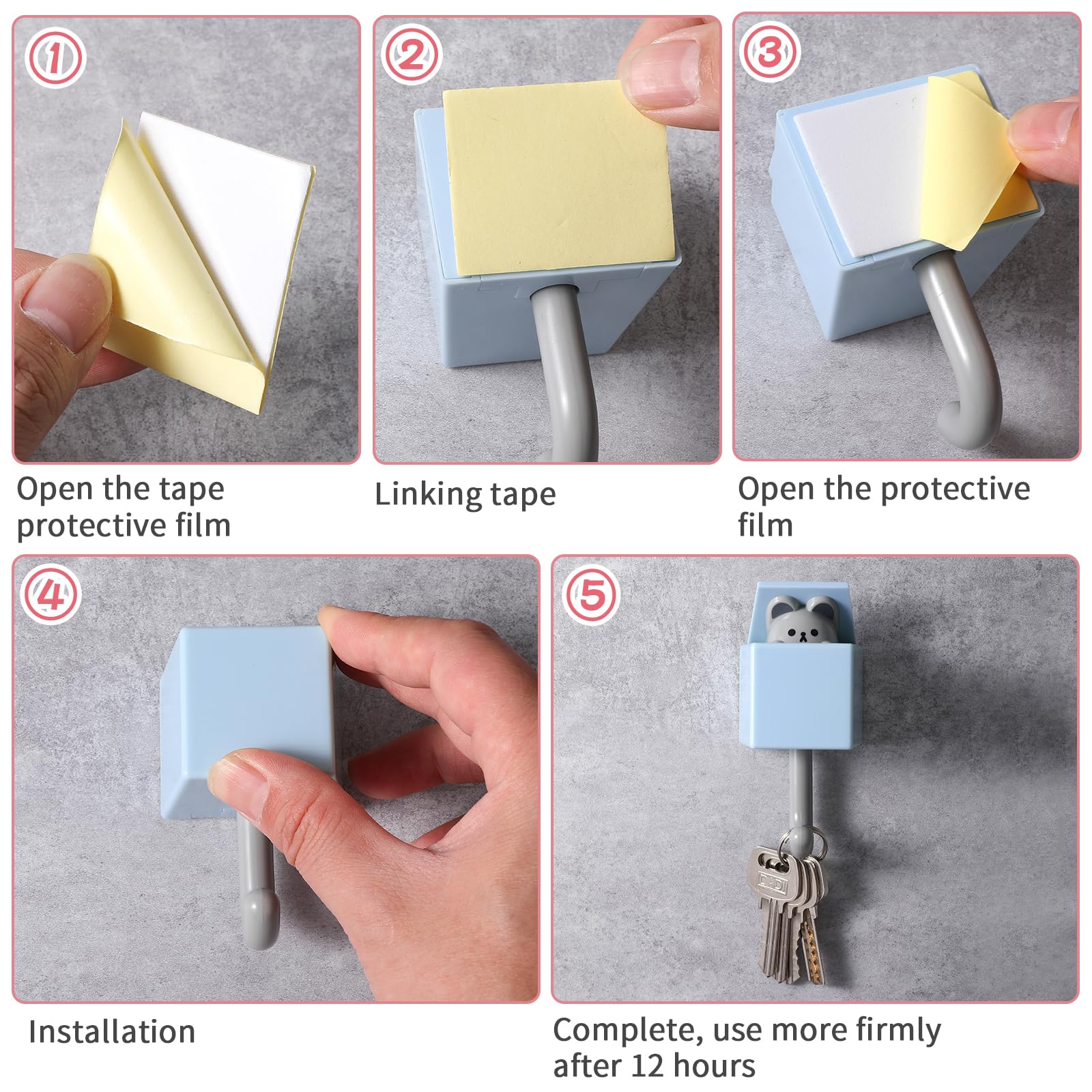 ①

Open the tape protective film

②

Linking tape

③

Open the protective film

④

Installation

⑤

Complete, use more firmly after 12 hours