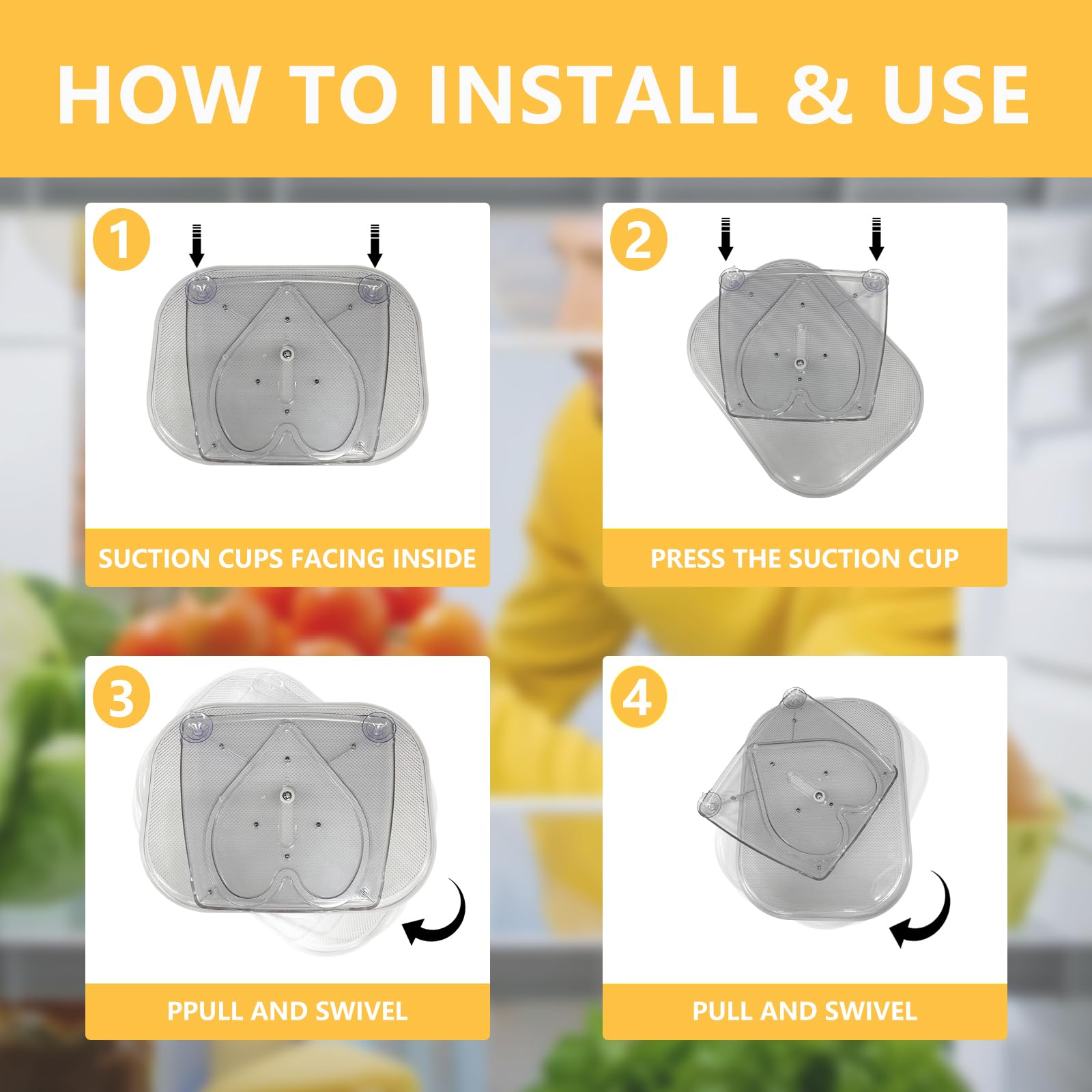 HOW TO INSTALL & USE

1

SUCTION CUPS FACING INSIDE

2

PRESS THE SUCTION CUP

3

PPULL AND SWIVEL

4

PULL AND SWIVEL