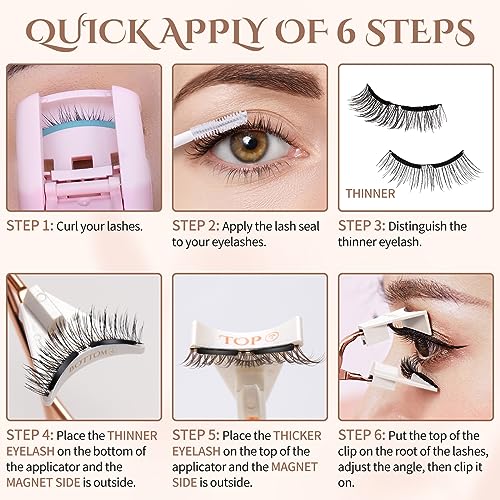 QUICK APPLY OF 6 STEPS

THINNER

STEP 1: Curl your lashes.

STEP 2: Apply the lash seal to your eyelashes.

STEP 3: Distinguish the thinner eyelash.

BOTTOM

TOP

STEP 4: Place the THINNER EYELASH on the bottom of the applicator and the MAGNET SIDE is outside.

STEP 5: Place the THICKER EYELASH on the top of the applicator and the MAGNET SIDE is outside.

STEP 6: Put the top of the clip on the root of the lashes, adjust the angle, then clip it on.