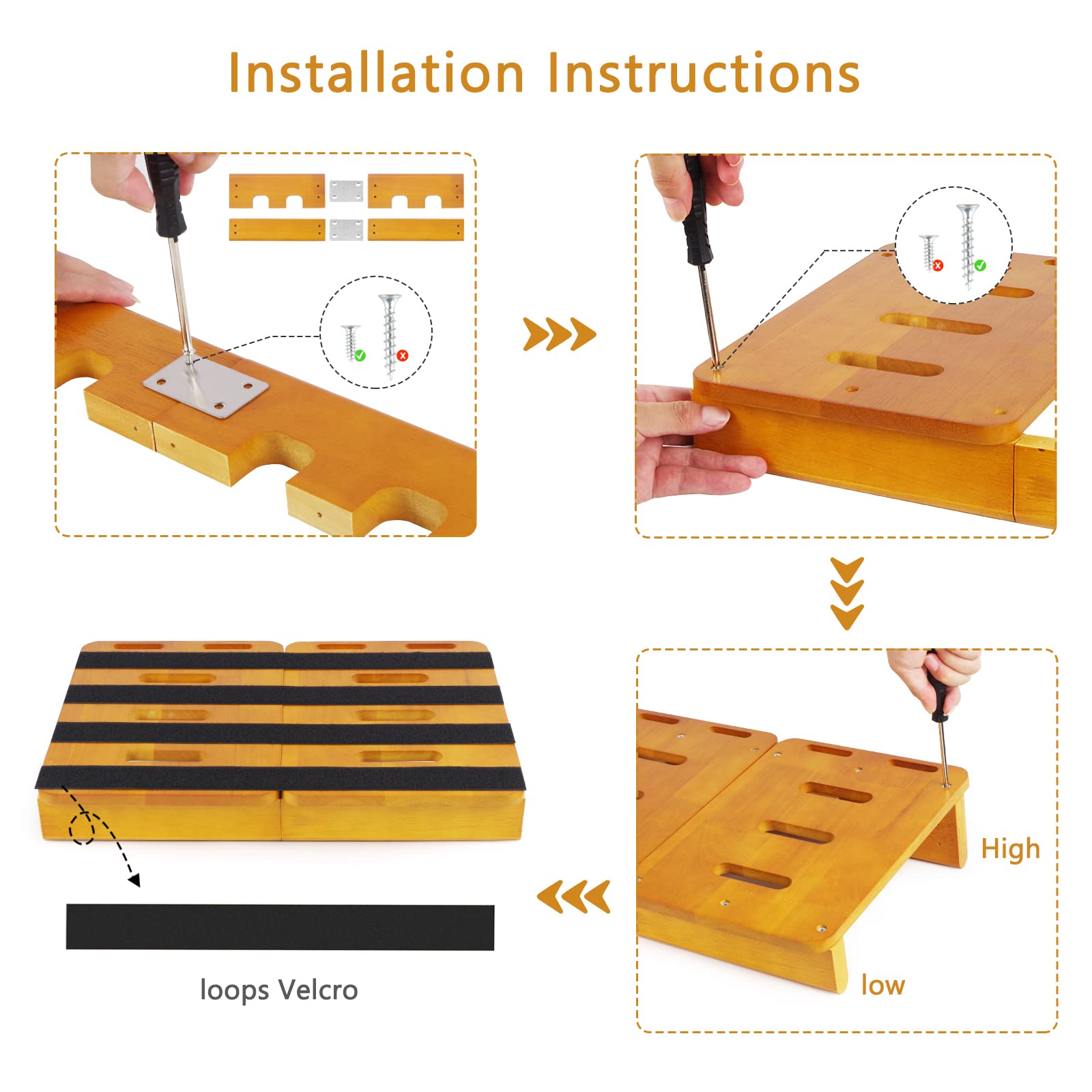 Installation Instructions

High

low

loops Velcro