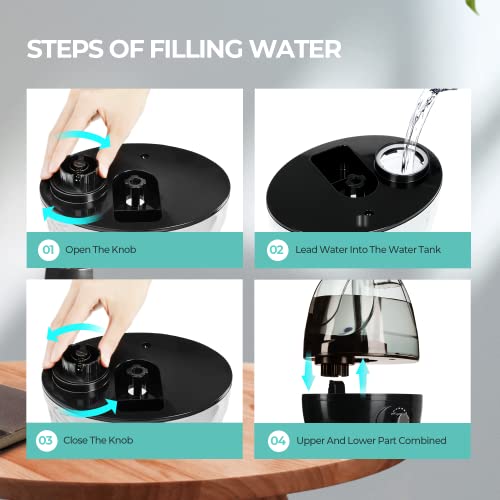 STEPS OF FILLING WATER

01 Open The Knob

02 Lead Water Into The Water Tank

03 Close The Knob

04 Upper And Lower Part Combined