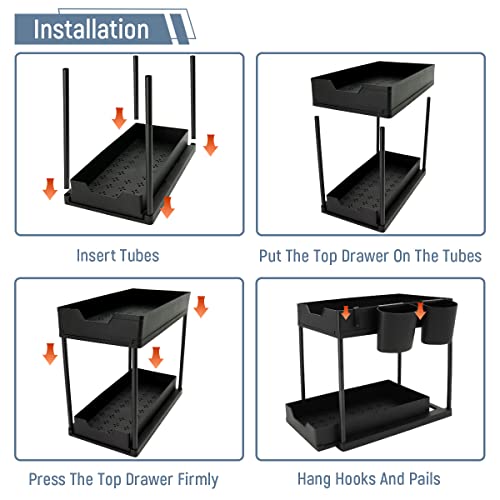 Installation

Insert Tubes

Put The Top Drawer On The Tubes

Press The Top Drawer Firmly

Hang Hooks And Pails