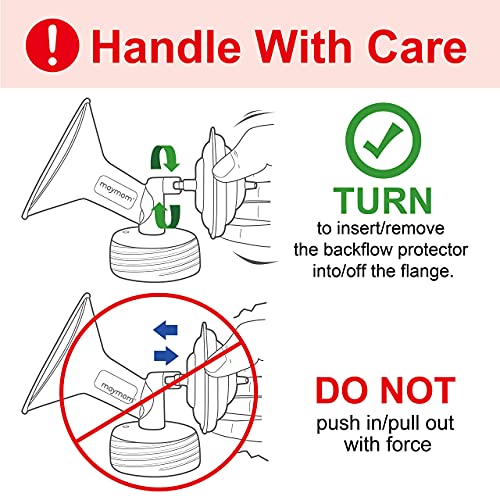 Handle With Care

maymom

TURN
to insert/remove the backflow protector into/off the flange.

maymom

DO NOT
push in/pull out with force