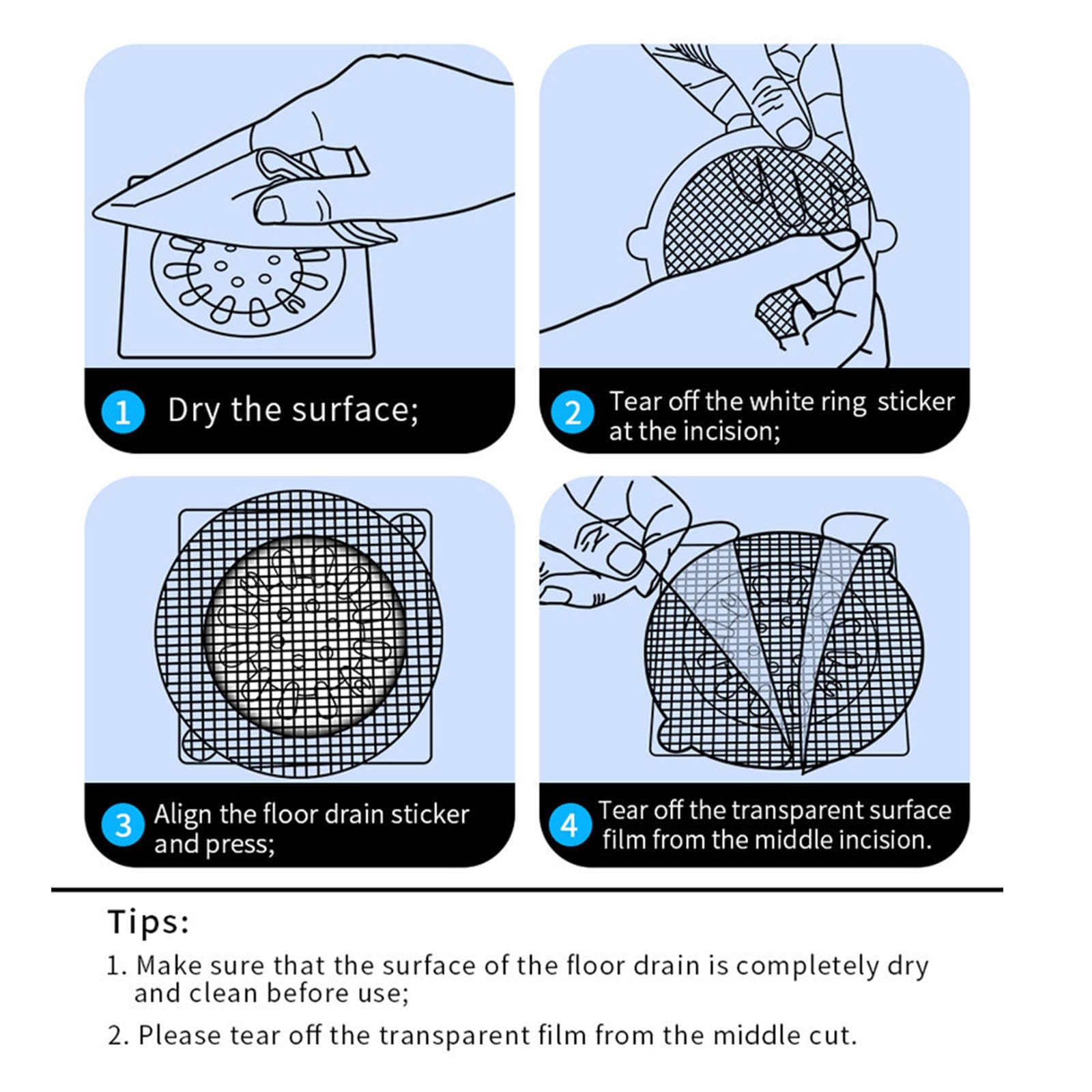 1 Dry the surface;

2 Tear off the white ring sticker at the incision;

3 Align the floor drain sticker and press;

4 Tear off the transparent surface film from the middle incision.

Tips:

1. Make sure that the surface of the floor drain is completely dry and clean before use;

2. Please tear off the transparent film from the middle cut.