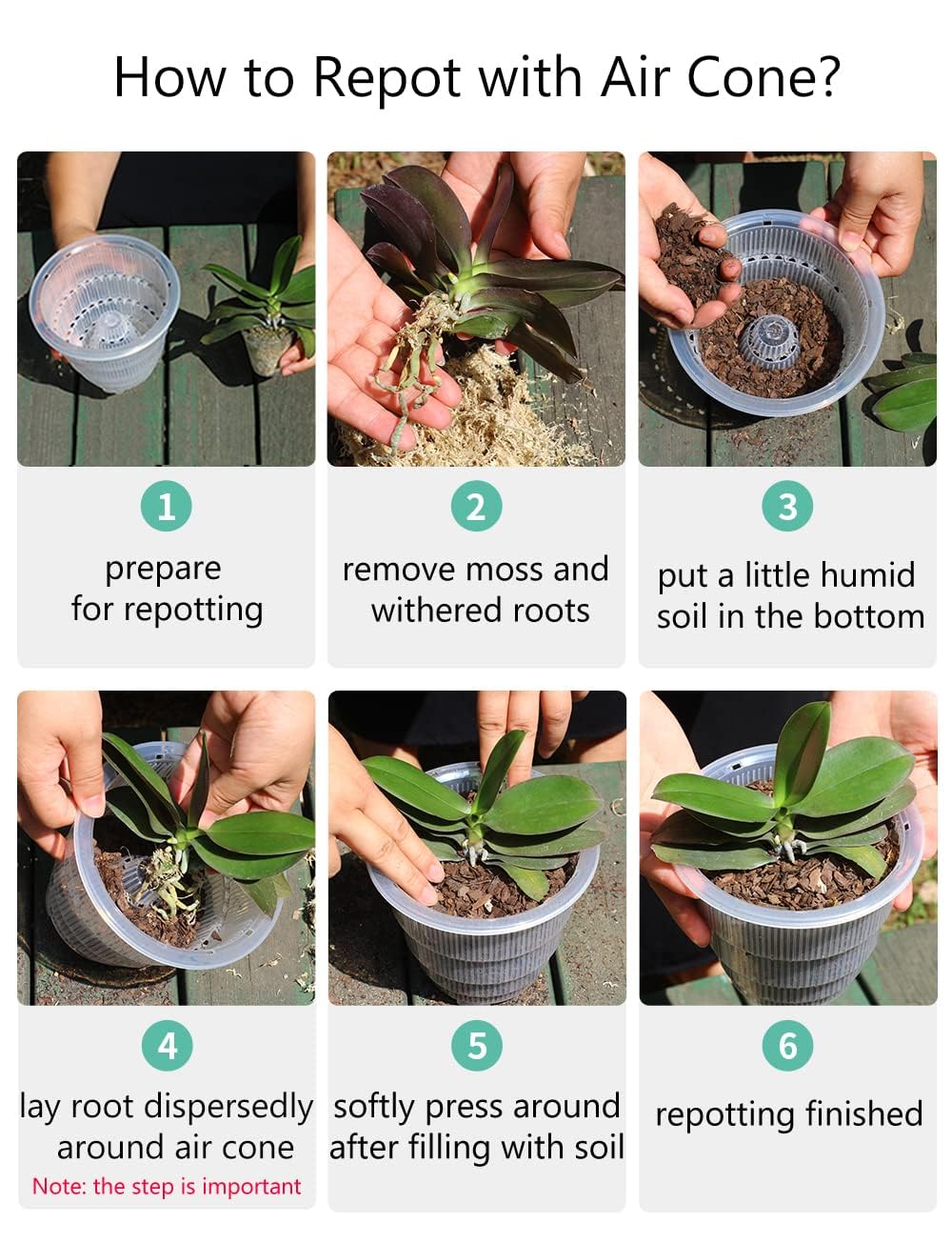 How to Repot with Air Cone?

1
prepare for repotting

2
remove moss and withered roots

3
put a little humid soil in the bottom

4
lay root dispersedly around air cone
Note: the step is important

5
softly press around after filling with soil

6
repotting finished