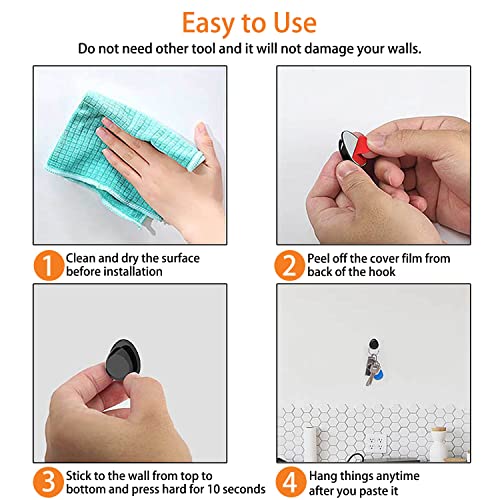 Easy to Use

Do not need other tool and it will not damage your walls.

1 Clean and dry the surface before installation

2 Peel off the cover film from back of the hook

3 Stick to the wall from top to bottom and press hard for 10 seconds

4 Hang things anytime after you paste it