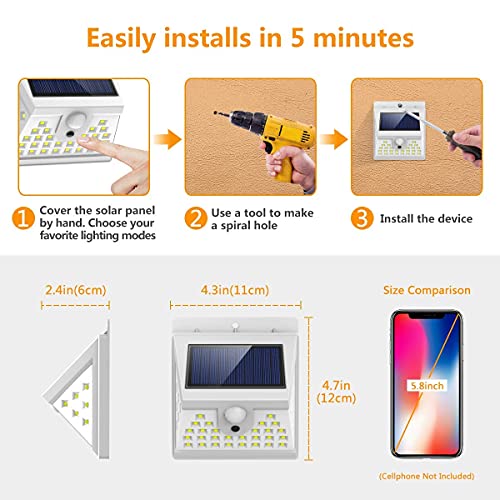 Easily installs in 5 minutes

1 Cover the solar panel by hand. Choose your favorite lighting modes

2 Use a tool to make a spiral hole

3 Install the device

2.4in(6cm)

4.3in(11cm)

4.7in (12cm)

Size Comparison

5.8inch

(Cellphone Not Included)