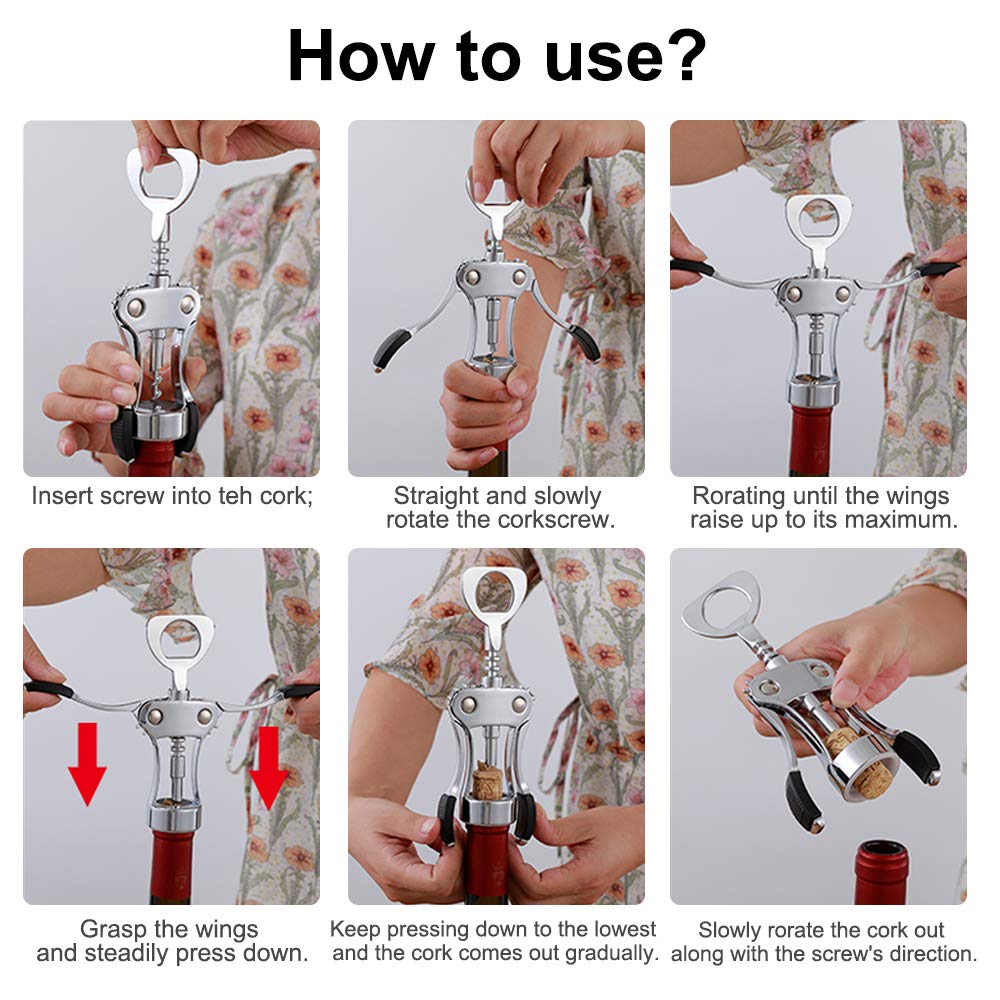 How to use?

Insert screw into teh cork;

Straight and slowly rotate the corkscrew.

Rorating until the wings raise up to its maximum.

Grasp the wings and steadily press down.

Keep pressing down to the lowest and the cork comes out gradually.

Slowly rorate the cork out along with the screw's direction.