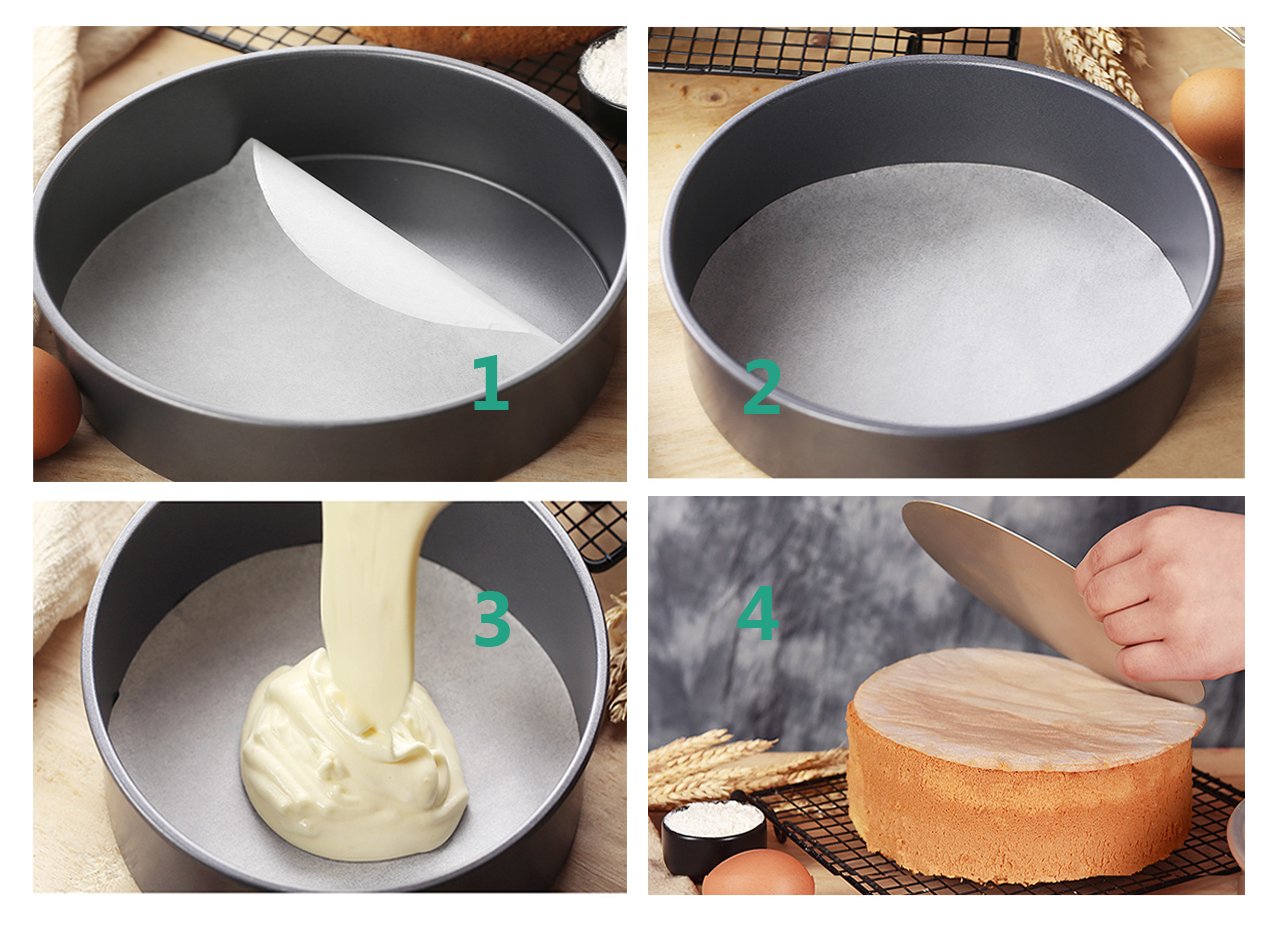 1

2

3

4