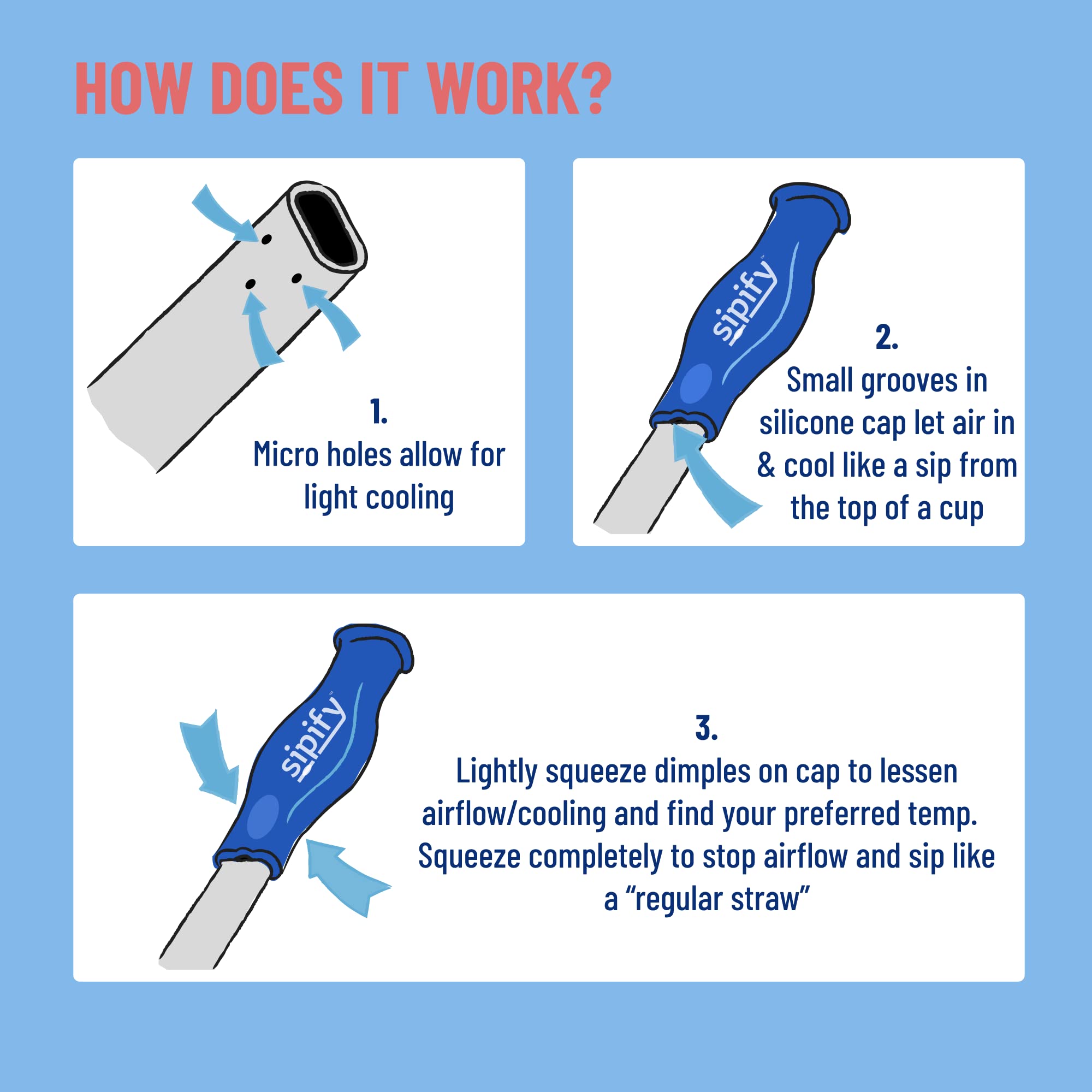 HOW DOES IT WORK?

1.
Micro holes allow for light cooling

sipify™

2.
Small grooves in silicone cap let air in & cool like a sip from the top of a cup

sipify™

3.
Lightly squeeze dimples on cap to lessen airflow/cooling and find your preferred temp. Squeeze completely to stop airflow and sip like a "regular straw"